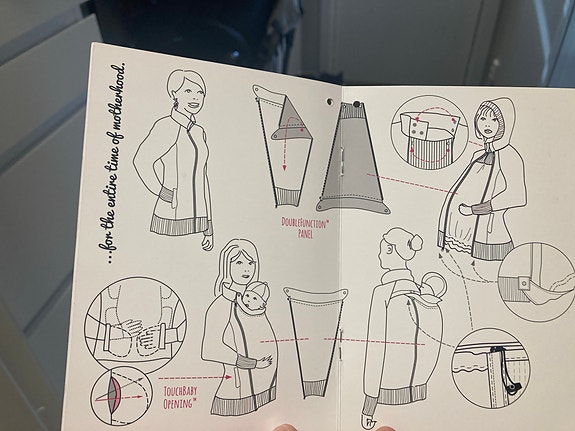 ...for the entire time of motherhood.

DOUBLEFUNCTION™ PANEL

TOUCHBABY OPENING™