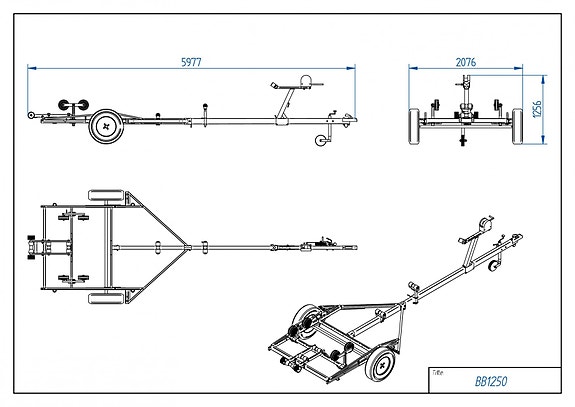 5977

2076

1256

Title

BB1250