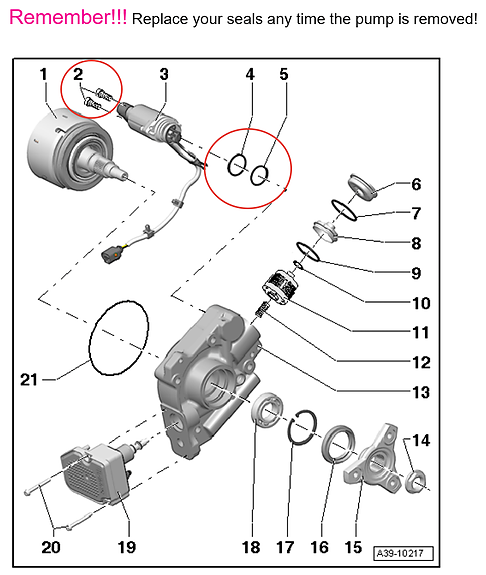 Remember!!! Replace your seals any time the pump is removed!

1
2
3
4
5
6
7
8
9
10
11
12
13
14
21
20
19
18
17
16
15
A39-10217