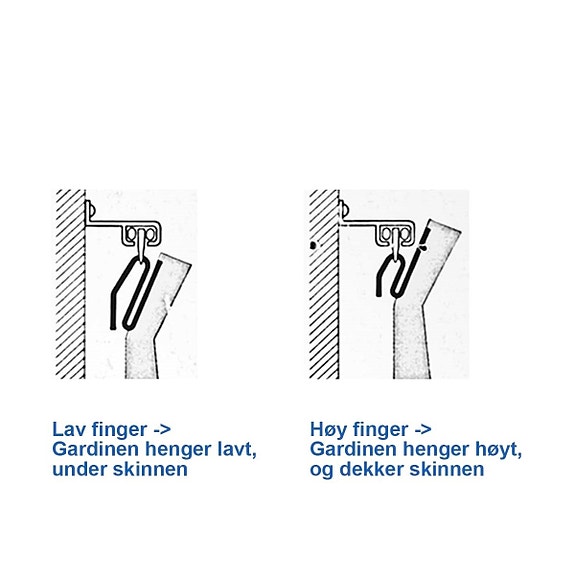 Lav finger ->
Gardinen henger lavt, under skinnen

Høy finger ->
Gardinen henger høyt, og dekker skinnen