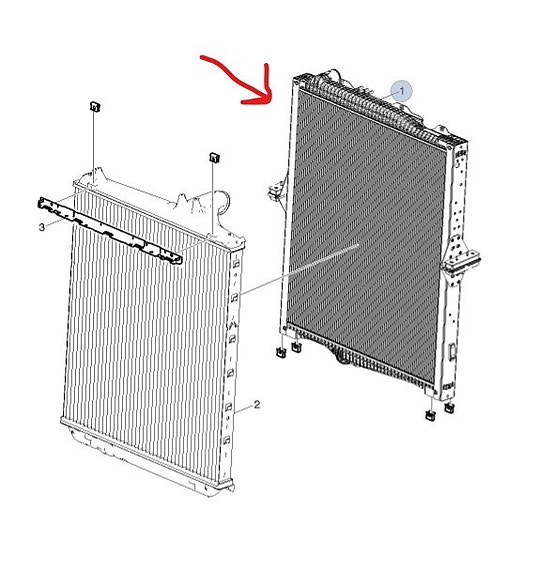 1
3
2