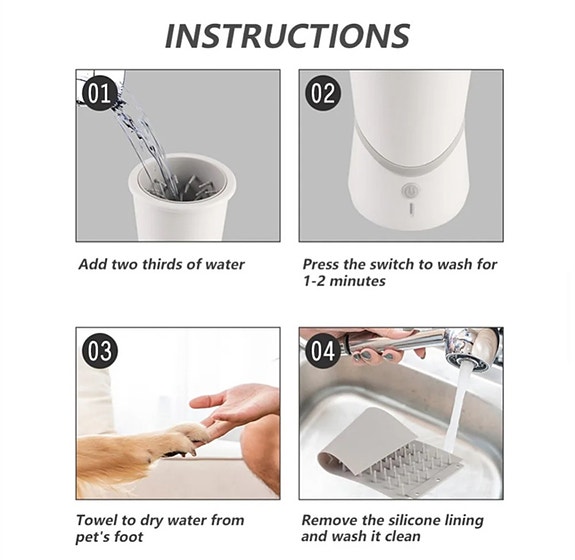 INSTRUCTIONS

01

Add two thirds of water

02

Press the switch to wash for 1-2 minutes

03

Towel to dry water from pet's foot

04

Remove the silicone lining and wash it clean