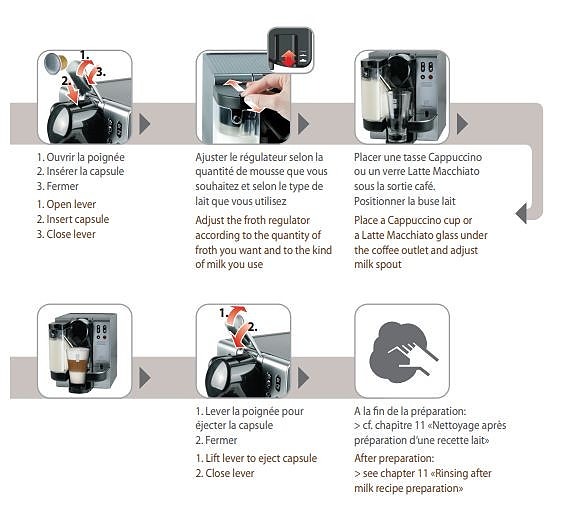 1.
2.
3.

1. Ouvrir la poignée
2. Insérer la capsule
3. Fermer

1. Open lever
2. Insert capsule
3. Close lever

Ajuster le régulateur selon la quantité de mousse que vous souhaitez et selon le type de lait que vous utilisez

Adjust the froth regulator according to the quantity of froth you want and to the kind of milk you use

Placer une tasse Cappuccino ou un verre Latte Macchiato sous la sortie café. Positionner la buse lait

Place a Cappuccino cup or a Latte Macchiato glass under the coffee outlet and adjust milk spout

1.
2.

1. Lever la poignée pour éjecter la capsule
2. Fermer

1. Lift lever to eject capsule
2. Close lever

A la fin de la préparation:
> cf. chapitre 11 «Nettoyage après préparation d'une recette lait»

After preparation:
> see chapter 11 «Rinsing after milk recipe preparation»