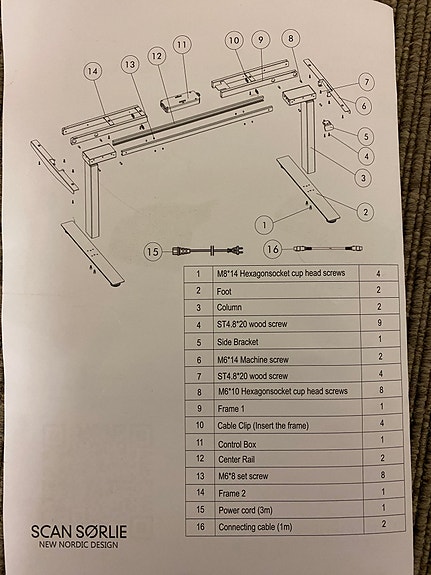 14 13 12 11 10 9 8 7 6 5 4 3 2 1

15 16

| 1 | M8*14 Hexagonsocket cup head screws | 4 |
|---|---|---|
| 2 | Foot | 2 |
| 3 | Column | 2 |
| 4 | ST4.8*20 wood screw | 9 |
| 5 | Side Bracket | 1 |
| 6 | M6*14 Machine screw | 2 |
| 7 | ST4.8*20 wood screw | 4 |
| 8 | M6*10 Hexagonsocket cup head screws | 8 |
| 9 | Frame 1 | 1 |
| 10 | Cable Clip (Insert the frame) | 4 |
| 11 | Control Box | 1 |
| 12 | Center Rail | 2 |
| 13 | M6*8 set screw | 8 |
| 14 | Frame 2 | 1 |
| 15 | Power cord (3m) | 1 |
| 16 | Connecting cable (1m) | 2 |

SCAN SØRLIE
NEW NORDIC DESIGN