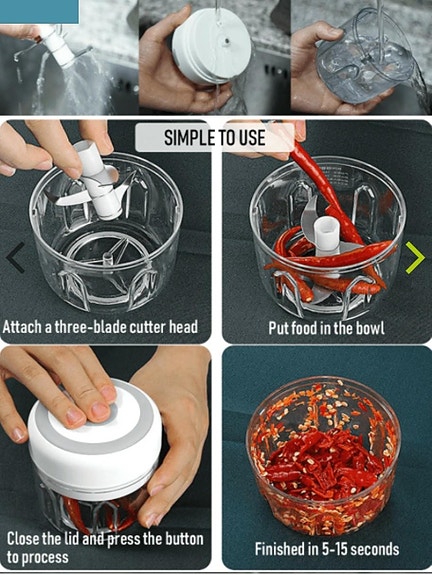 SIMPLE TO USE

Attach a three-blade cutter head

Put food in the bowl

Close the lid and press the button to process

Finished in 5-15 seconds