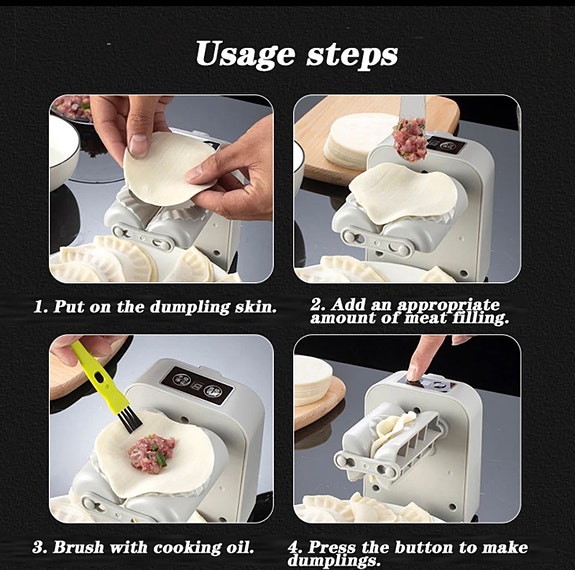 Usage steps

1. Put on the dumpling skin.

2. Add an appropriate amount of meat filling.

3. Brush with cooking oil.

4. Press the button to make dumplings.