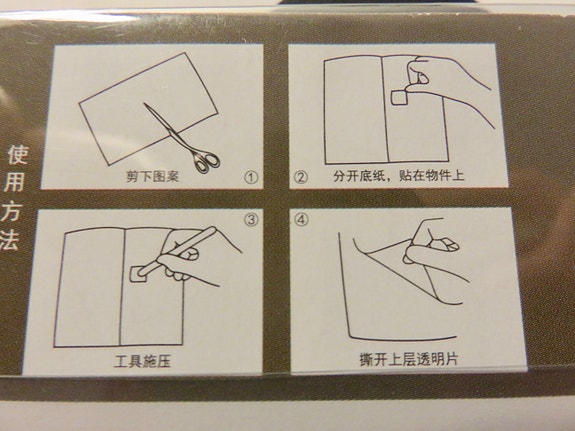 使用方法

剪下图案 ①

② 分开底纸，贴在物件上

③

工具施压

④

撕开上层透明片