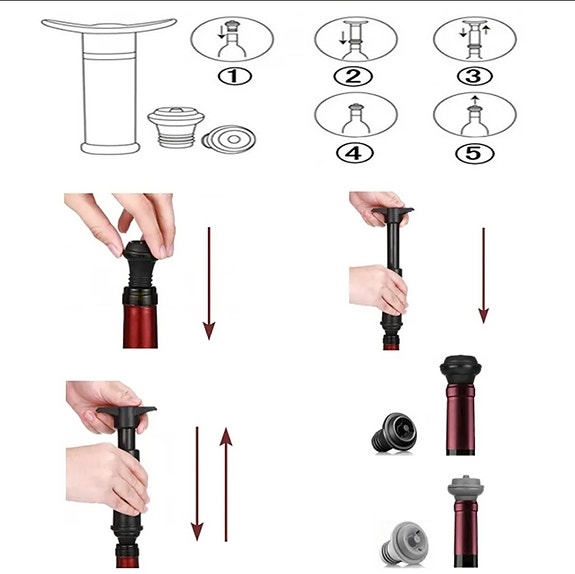 ①
②
③
④
⑤