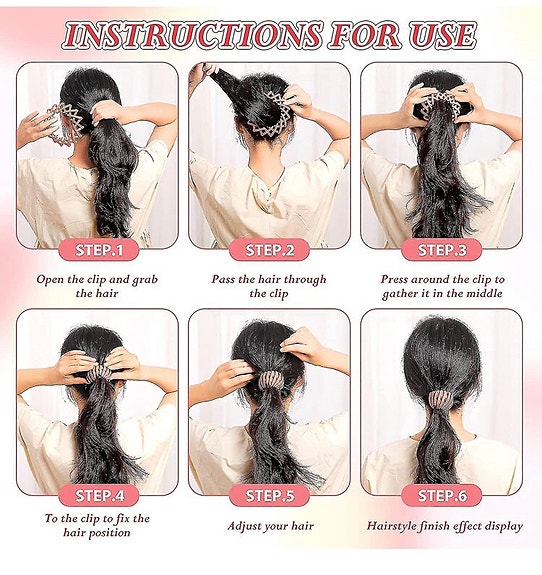 INSTRUCTIONS FOR USE

STEP.1

Open the clip and grab the hair

STEP.2

Pass the hair through the clip

STEP.3

Press around the clip to gather it in the middle

STEP.4

To the clip to fix the hair position

STEP.5

Adjust your hair

STEP.6

Hairstyle finish effect display