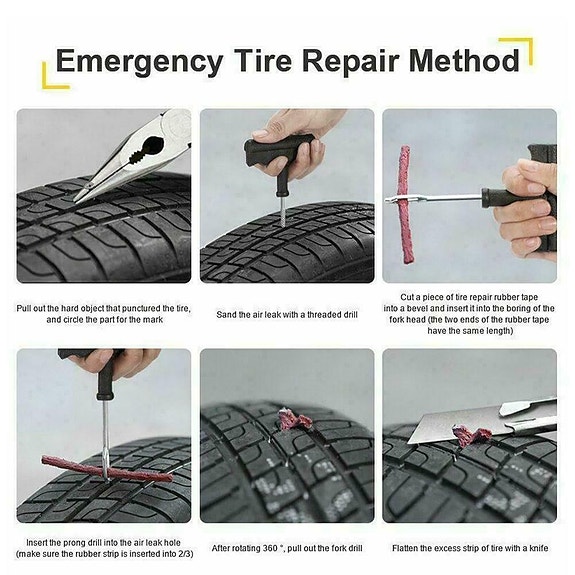 Emergency Tire Repair Method

Pull out the hard object that punctured the tire, and circle the part for the mark

Sand the air leak with a threaded drill

Cut a piece of tire repair rubber tape into a bevel and insert it into the boring of the fork head (the two ends of the rubber tape have the same length)

Insert the prong drill into the air leak hole (make sure the rubber strip is inserted into 2/3)

After rotating 360 °, pull out the fork drill

Flatten the excess strip of tire with a knife