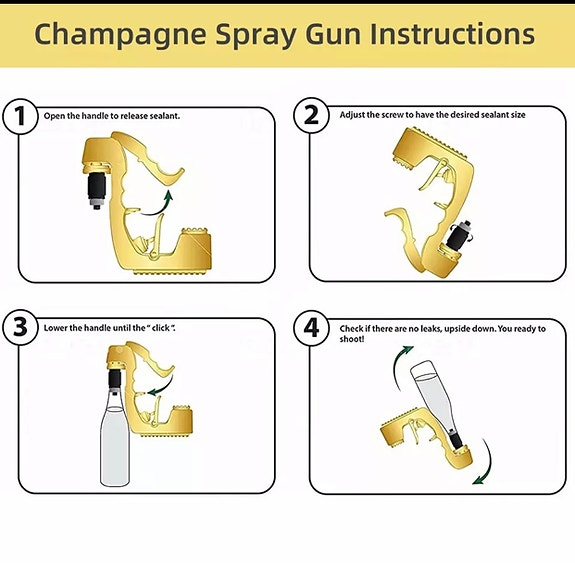 Champagne Spray Gun Instructions

1 Open the handle to release sealant.

2 Adjust the screw to have the desired sealant size

3 Lower the handle until the " click ".

4 Check if there are no leaks, upside down. You ready to shoot!