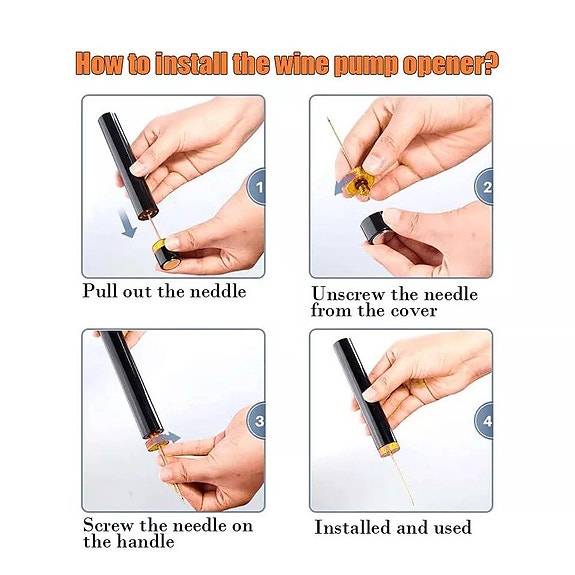 How to install the wine pump opener?

1

Pull out the neddle

2

Unscrew the needle from the cover

3

Screw the needle on the handle

4

Installed and used