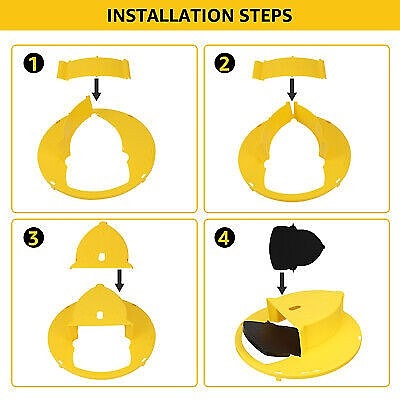 INSTALLATION STEPS

1

2

3

4