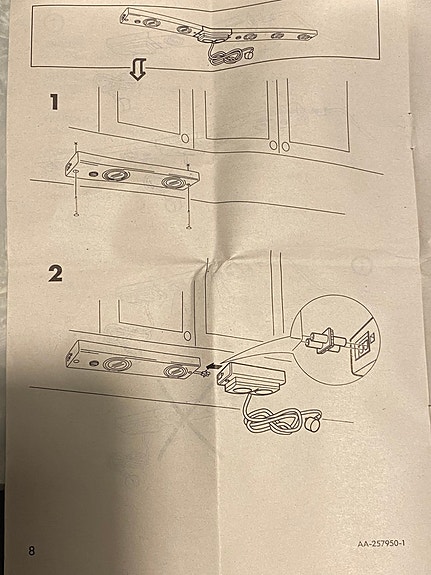 1

2

8

AA-257950-1