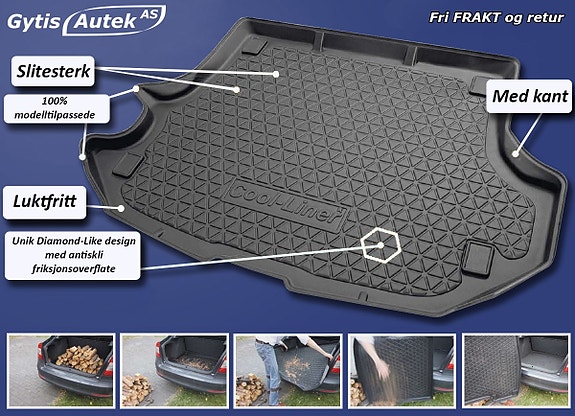 Gytis Autek AS

Fri FRAKT og retur

Slitesterk

100% modelltilpassede

Med kant

Luktfritt

Cool-Liner

Unik Diamond-Like design med antiskli friksjonsoverflate