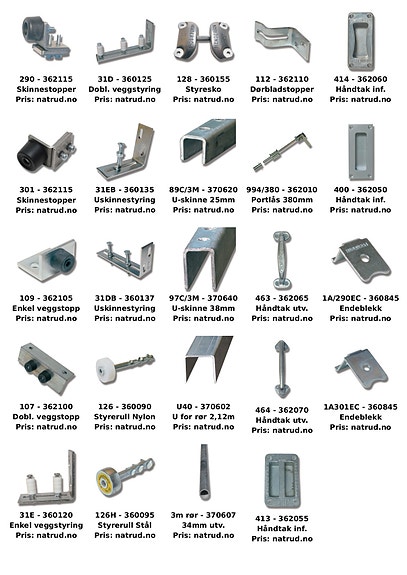 290 - 362115
Skinnestopper
Pris: natrud.no

31D - 360125
Dobl. veggstyring
Pris: natrud.no

128 - 360155
Styresko
Pris: natrud.no

112 - 362110
Dørbladstopper
Pris: natrud.no

414 - 362060
Håndtak inf.
Pris: natrud.no

301 - 362115
Skinnestopper
Pris: natrud.no

31EB - 360135
Uskinnestyring
Pris: natrud.no

89C/3M - 370620
U-skinne 25mm
Pris: natrud.no

994/380 - 362010
Portlås 380mm
Pris: natrud.no

400 - 362050
Håndtak inf.
Pris: natrud.no

109 - 362105
Enkel veggstopp
Pris: natrud.no

31DB - 360137
Uskinnestyring
Pris: natrud.no

97C/3M - 370640
U-skinne 38mm
Pris: natrud.no

463 - 362065
Håndtak utv.
Pris: natrud.no

1A/290EC - 360845
Endeblekk
Pris: natrud.no

107 - 362100
Dobl. veggstopp
Pris: natrud.no

126 - 360090
Styrerull Nylon
Pris: natrud.no

U40 - 370602
U for rør 2,12m
Pris: natrud.no

464 - 362070
Håndtak utv.
Pris: natrud.no

1A301EC - 360845
Endeblekk
Pris: natrud.no

31E - 360120
Enkel veggstyring
Pris: natrud.no

126H - 360095
Styrerull Stål
Pris: natrud.no

3m rør - 370607
34mm utv.
Pris: natrud.no

413 - 362055
Håndtak inf.
Pris: natrud.no