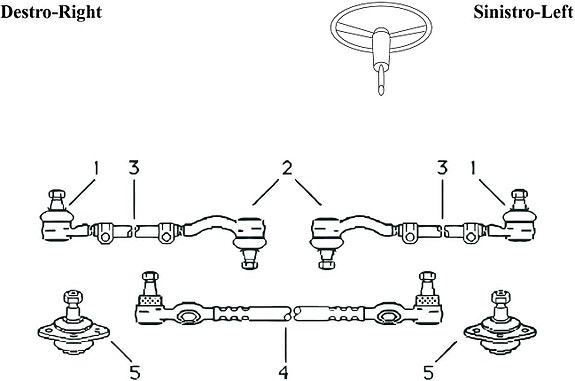 Destro-Right

Sinistro-Left

1
3
2
3
1

5
4
5