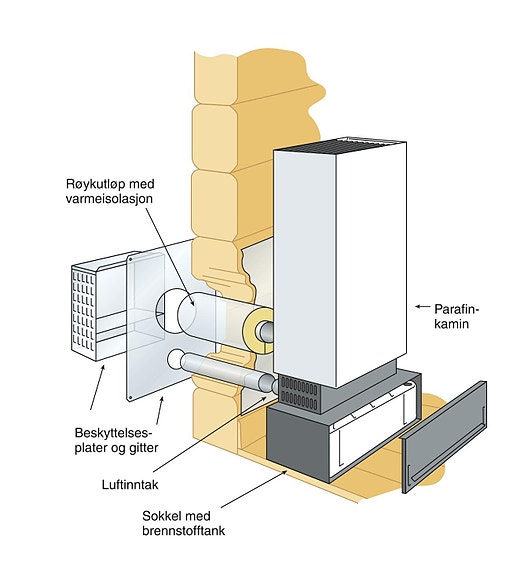 Røykutløp med varmeisolasjon

Parafinkamin

Beskyttelsesplater og gitter

Luftinntak

Sokkel med brennstofftank