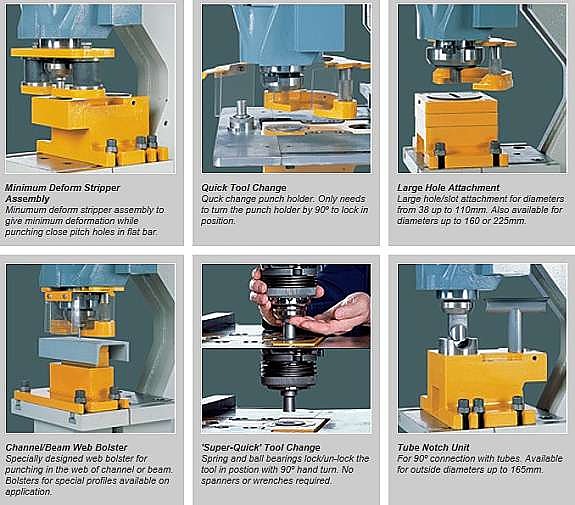 Minimum Deform Stripper Assembly
Minumum deform stripper assembly to give minimum deformation while punching close pitch holes in flat bar.

Quick Tool Change
Quck change punch holder. Only needs to turn the punch holder by 90º to lock in position.

Large Hole Attachment
Large hole/slot attachment for diameters from 38 up to 110mm. Also available for diameters up to 160 or 225mm.

Channel/Beam Web Bolster
Specially designed web bolster for punching in the web of channel or beam. Bolsters for special profiles available on application.

'Super-Quick' Tool Change
Spring and ball bearings lock/un-lock the tool in postion with 90º hand turn. No spanners or wrenches required.

Tube Notch Unit
For 90º connection with tubes. Available for outside diameters up to 165mm.