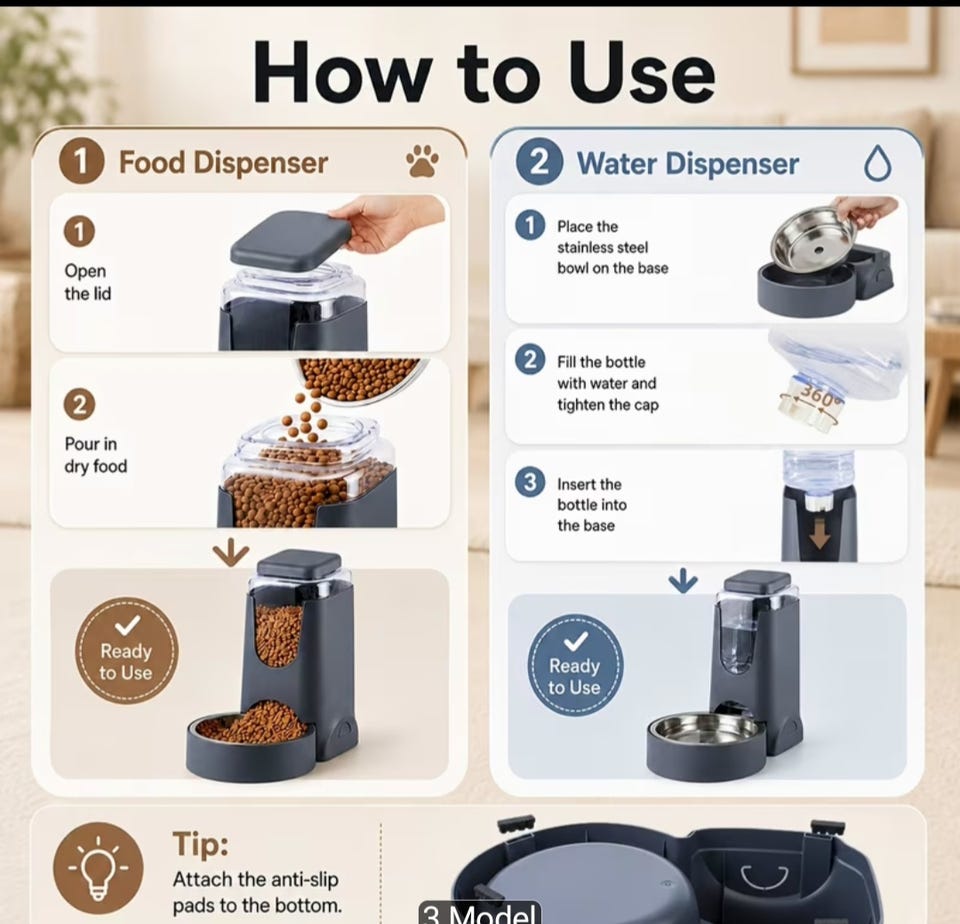 How to Use

1 Food Dispenser

1
Open the lid

2
Pour in dry food

Ready to Use

2 Water Dispenser

1 Place the stainless steel bowl on the base

2 Fill the bottle with water and tighten the cap

360°

3 Insert the bottle into the base

Ready to Use

Tip:
Attach the anti-slip pads to the bottom.

3 Model