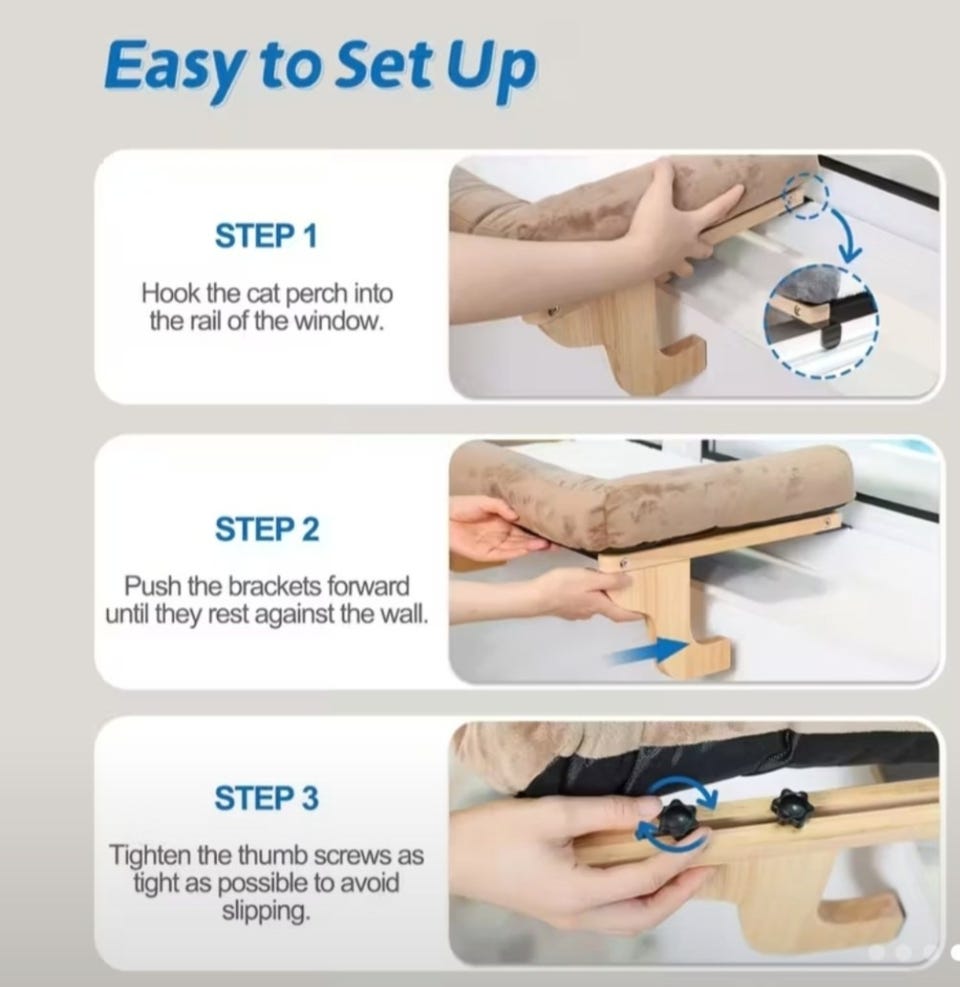 Easy to Set Up

STEP 1

Hook the cat perch into the rail of the window.

STEP 2

Push the brackets forward until they rest against the wall.

STEP 3

Tighten the thumb screws as tight as possible to avoid slipping.