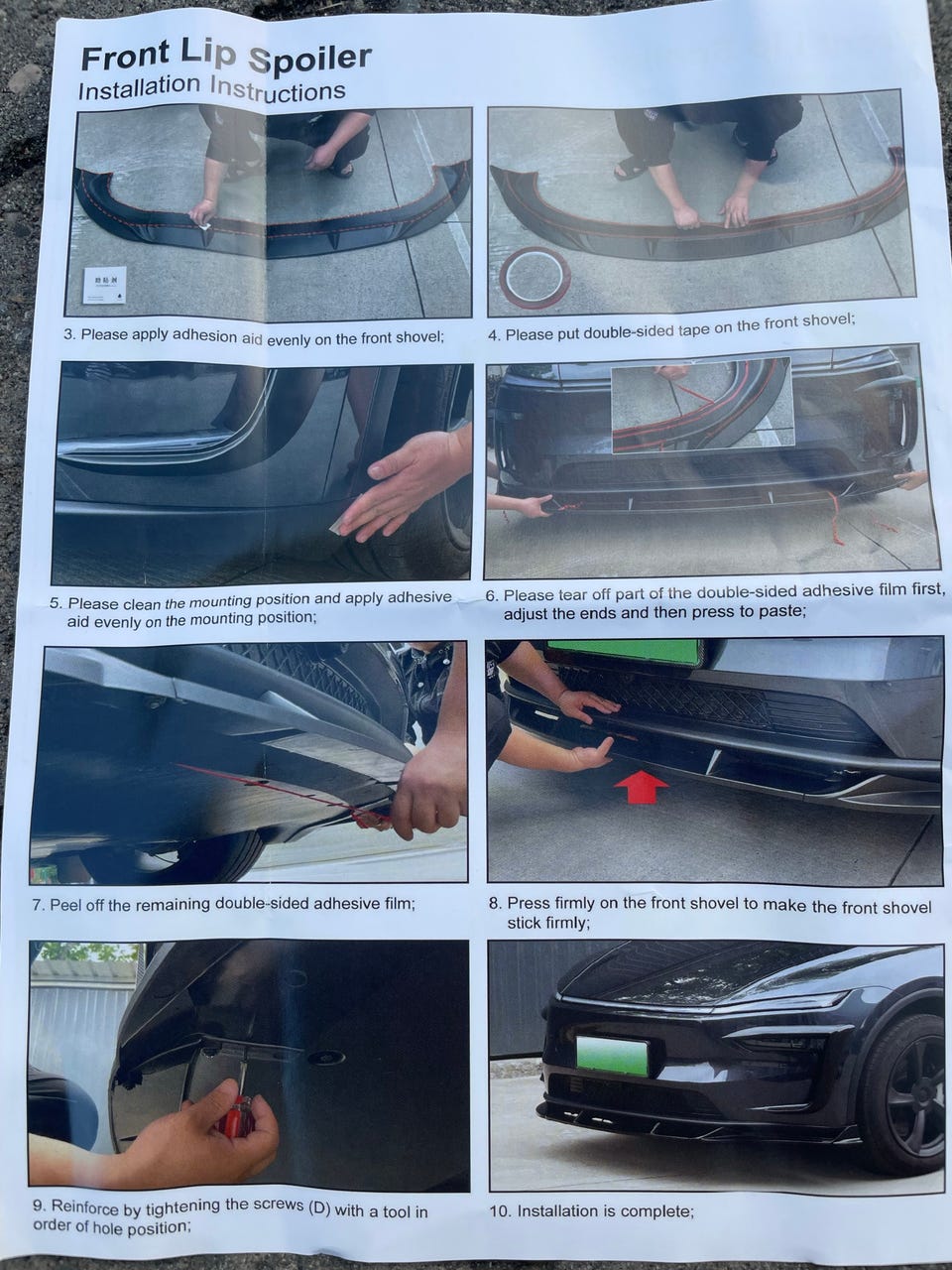 Front Lip Spoiler
Installation Instructions

3. Please apply adhesion aid evenly on the front shovel;

4. Please put double-sided tape on the front shovel;

5. Please clean the mounting position and apply adhesive aid evenly on the mounting position;

6. Please tear off part of the double-sided adhesive film first, adjust the ends and then press to paste;

7. Peel off the remaining double-sided adhesive film;

8. Press firmly on the front shovel to make the front shovel stick firmly;

9. Reinforce by tightening the screws (D) with a tool in order of hole position;

10. Installation is complete;