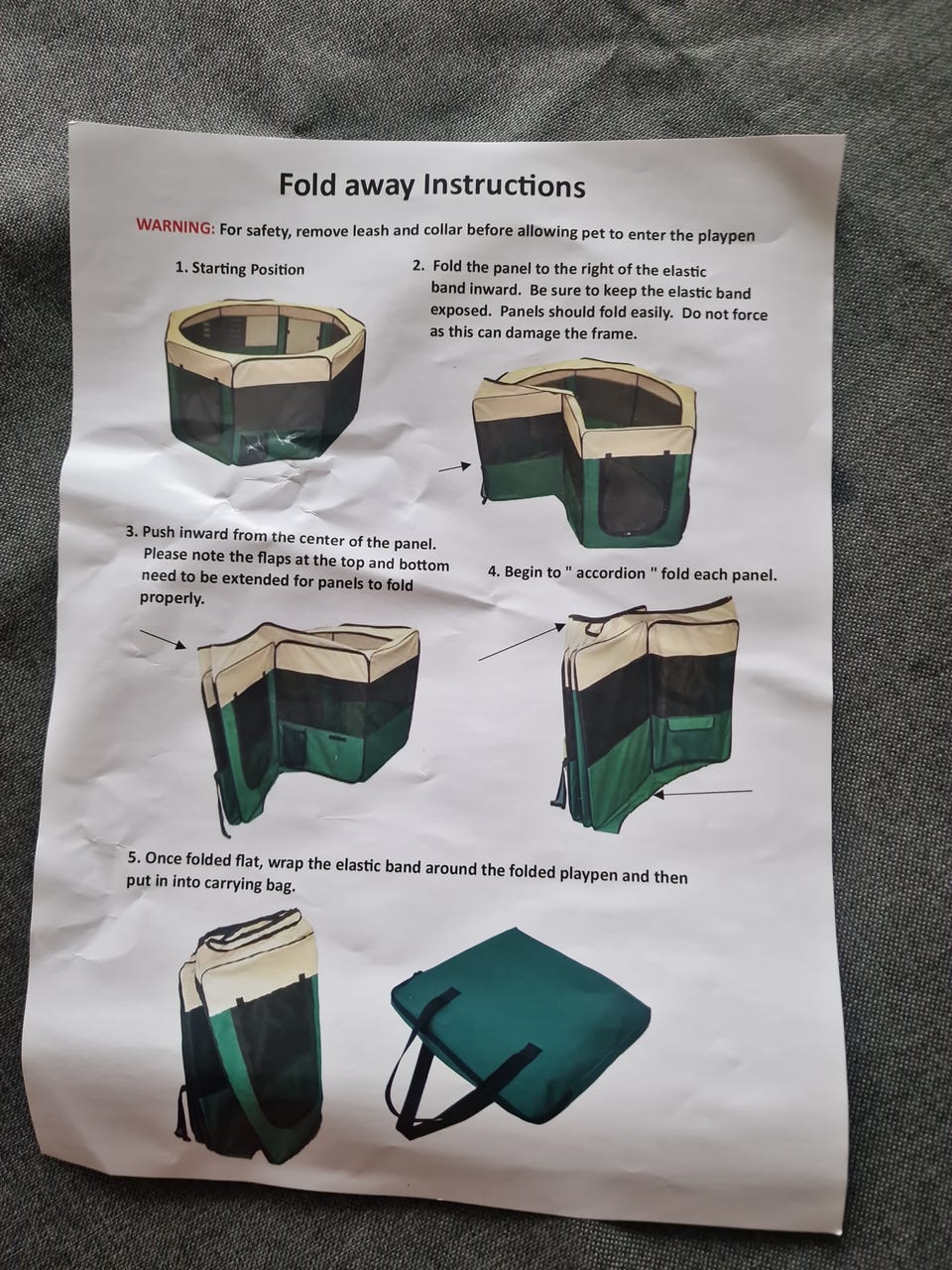 Fold away Instructions

WARNING: For safety, remove leash and collar before allowing pet to enter the playpen

1. Starting Position

2. Fold the panel to the right of the elastic band inward. Be sure to keep the elastic band exposed. Panels should fold easily. Do not force as this can damage the frame.

3. Push inward from the center of the panel. Please note the flaps at the top and bottom need to be extended for panels to fold properly.

4. Begin to " accordion " fold each panel.

5. Once folded flat, wrap the elastic band around the folded playpen and then put in into carrying bag.