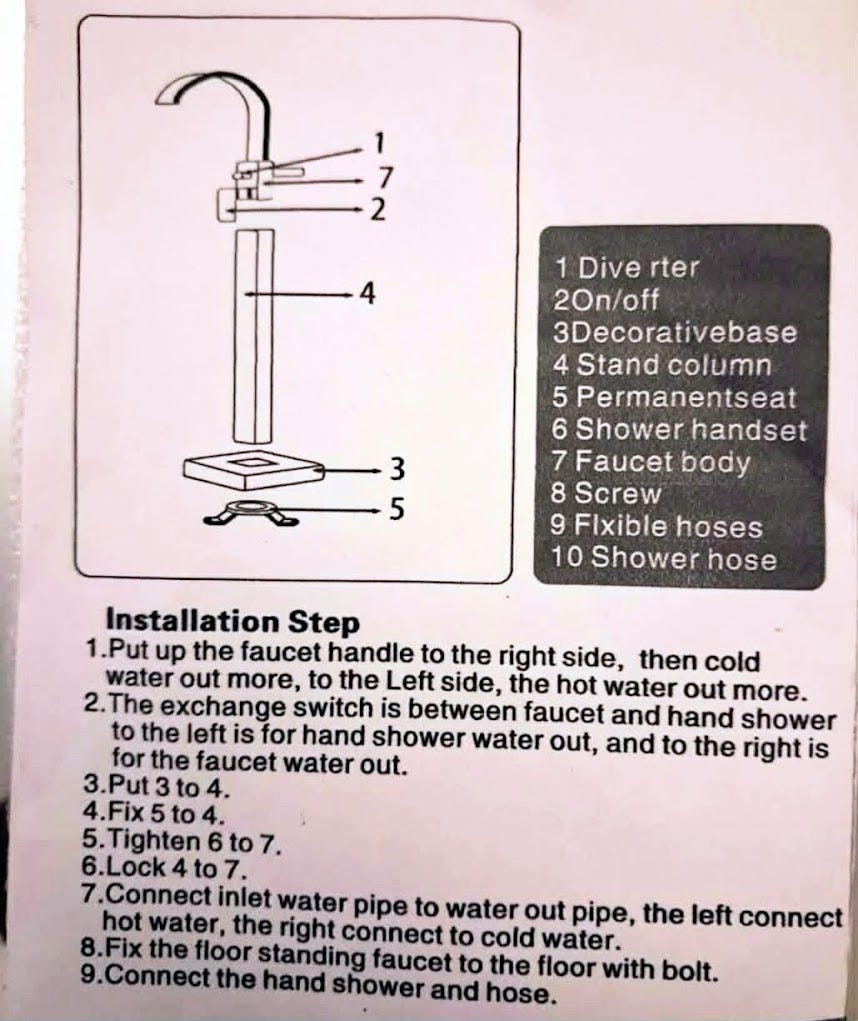 1
7
2
4
3
5

1 Dive rter
2On/off
3Decorativebase
4 Stand column
5 Permanentseat
6 Shower handset
7 Faucet body
8 Screw
9 Flxible hoses
10 Shower hose

Installation Step
1.Put up the faucet handle to the right side, then cold water out more, to the Left side, the hot water out more.
2.The exchange switch is between faucet and hand shower to the left is for hand shower water out, and to the right is for the faucet water out.
3.Put 3 to 4.
4.Fix 5 to 4.
5.Tighten 6 to 7.
6.Lock 4 to 7.
7.Connect inlet water pipe to water out pipe, the left connect hot water, the right connect to cold water.
8.Fix the floor standing faucet to the floor with bolt.
9.Connect the hand shower and hose.