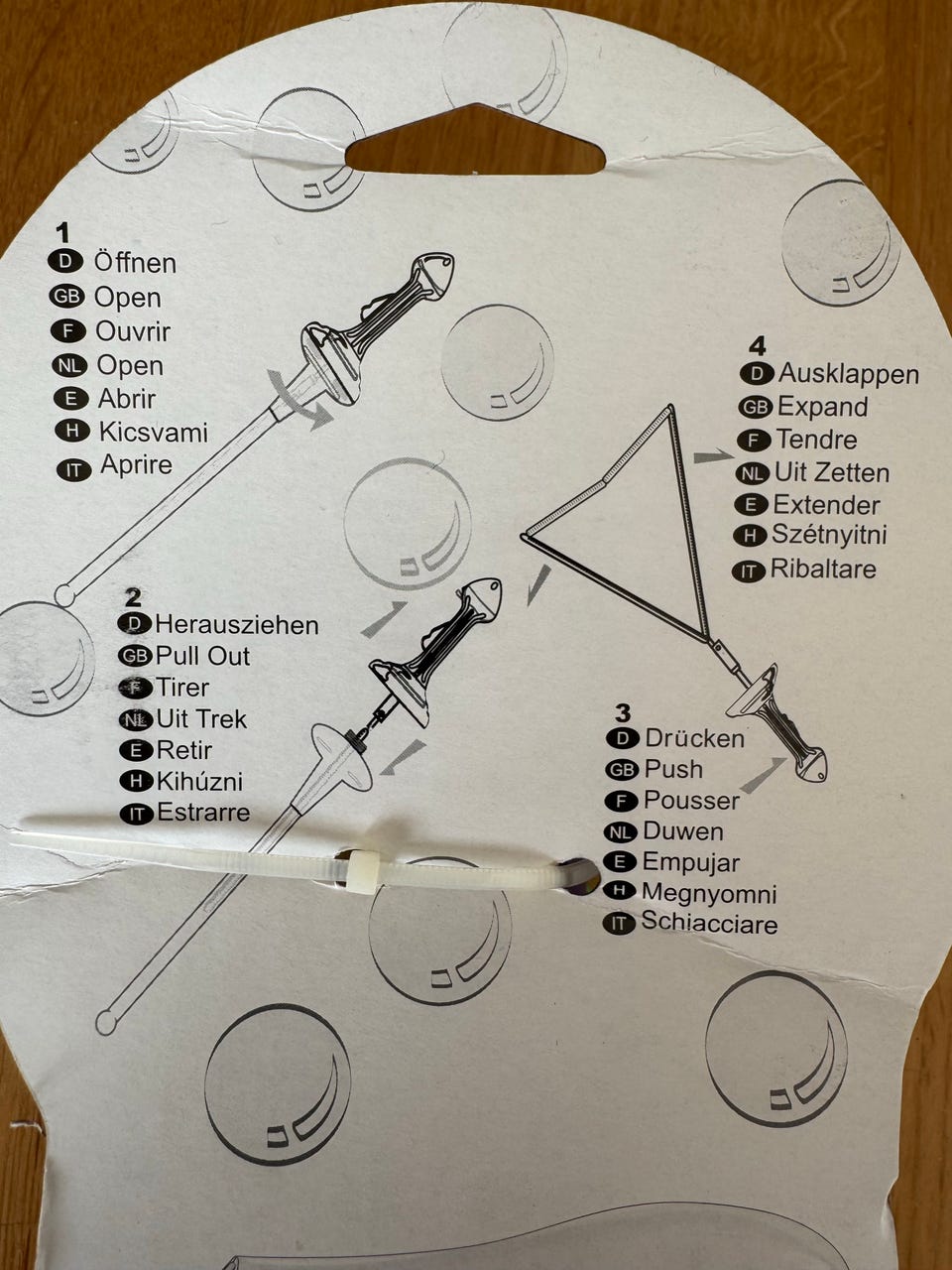 1
D Öffnen
GB Open
F Ouvrir
NL Open
E Abrir
H Kicsvami
IT Aprire

2
D Herausziehen
GB Pull Out
F Tirer
NL Uit Trek
E Retir
H Kihúzni
IT Estrarre

3
D Drücken
GB Push
F Pousser
NL Duwen
E Empujar
H Megnyomni
IT Schiacciare

4
D Ausklappen
GB Expand
F Tendre
NL Uit Zetten
E Extender
H Szétnyitni
IT Ribaltare