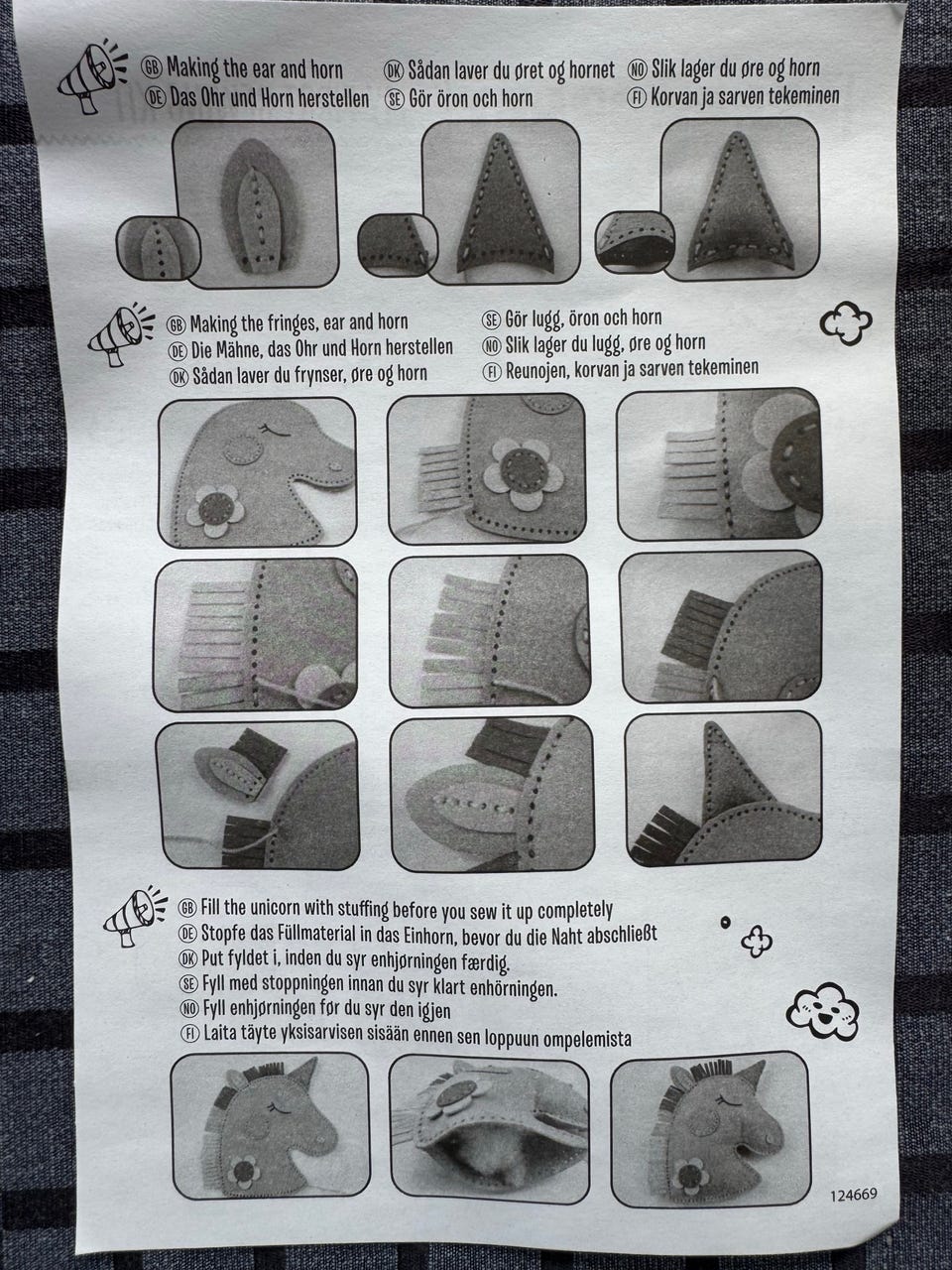 GB Making the ear and horn
DE Das Ohr und Horn herstellen

DK Sådan laver du øret og hornet
SE Gör öron och horn

NO Slik lager du øre og horn
FI Korvan ja sarven tekeminen

GB Making the fringes, ear and horn
DE Die Mähne, das Ohr und Horn herstellen
DK Sådan laver du frynser, øre og horn

SE Gör lugg, öron och horn
NO Slik lager du lugg, øre og horn
FI Reunojen, korvan ja sarven tekeminen

GB Fill the unicorn with stuffing before you sew it up completely
DE Stopfe das Füllmaterial in das Einhorn, bevor du die Naht abschließt
DK Put fyldet i, inden du syr enhjørningen færdig.
SE Fyll med stoppningen innan du syr klart enhörningen.
NO Fyll enhjørningen før du syr den igjen
FI Laita täyte yksisarvisen sisään ennen sen loppuun ompelemista

124669