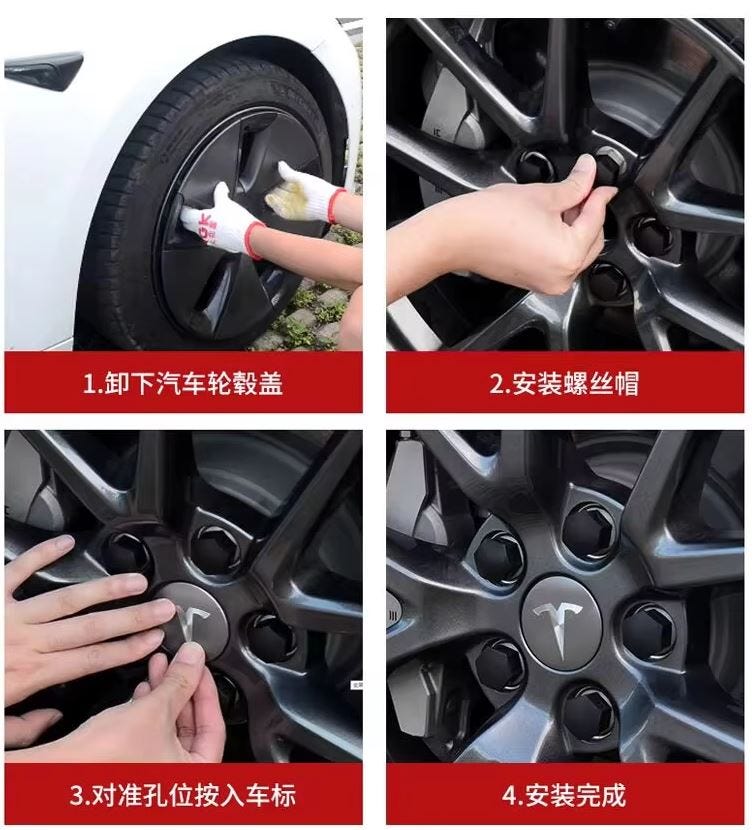 1.卸下汽车轮毂盖

2.安装螺丝帽

3.对准孔位按入车标

4.安装完成