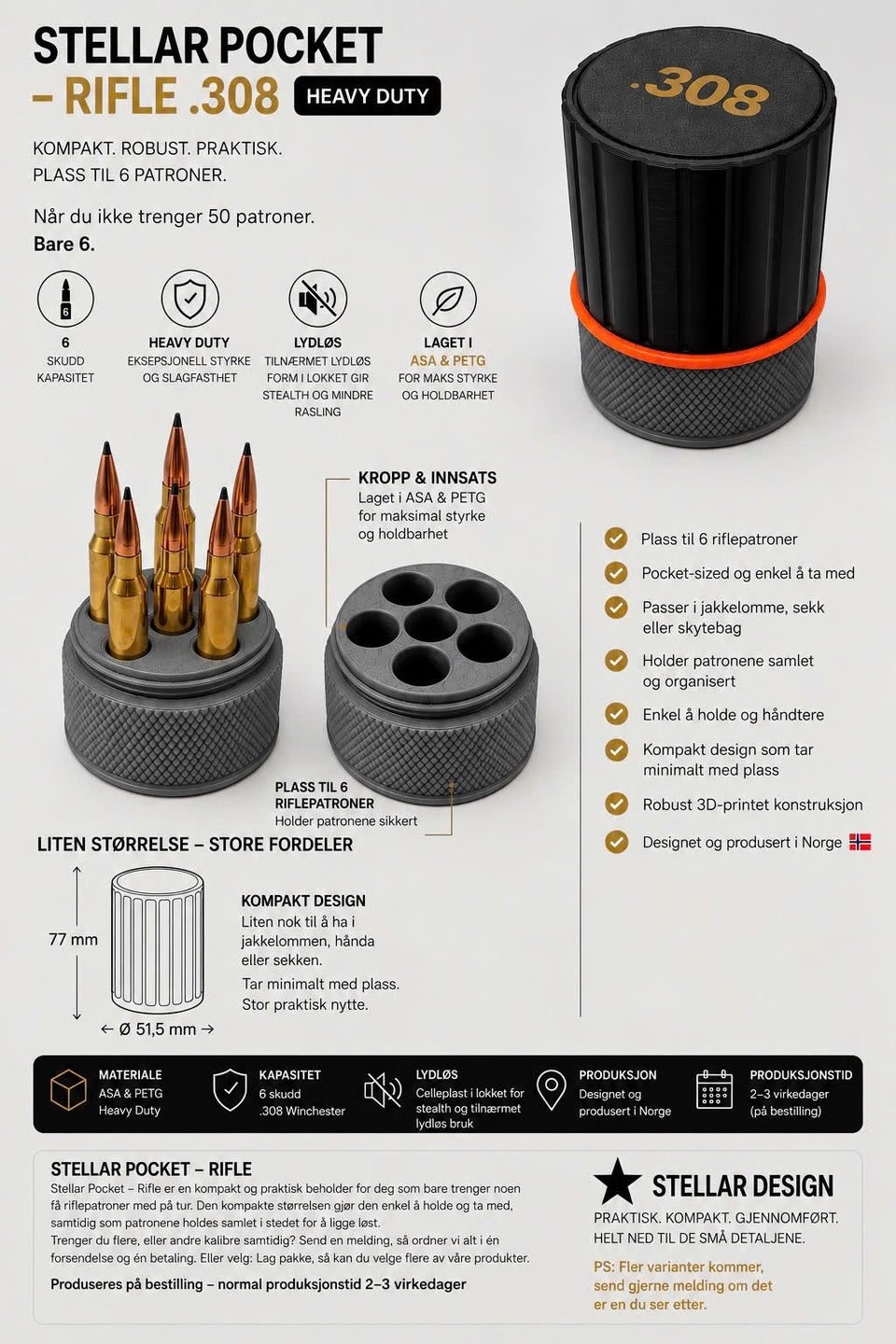 STELLAR POCKET
– RIFLE .308 HEAVY DUTY

KOMPAKT. ROBUST. PRAKTISK.
PLASS TIL 6 PATRONER.

Når du ikke trenger 50 patroner.
Bare 6.

.308

6
6
SKUDD
KAPASITET

HEAVY DUTY
EKSEPSJONELL STYRKE OG SLAGFASTHET

LYDLØS
TILNÆRMET LYDLØS FORM I LOKKET GIR STEALTH OG MINDRE RASLING

LAGET I
ASA & PETG
FOR MAKS STYRKE OG HOLDBARHET

KROPP & INNSATS
Laget i ASA & PETG for maksimal styrke og holdbarhet

PLASS TIL 6 RIFLEPATRONER
Holder patronene sikkert

Plass til 6 riflepatroner
Pocket-sized og enkel å ta med
Passer i jakkelomme, sekk eller skytebag
Holder patronene samlet og organisert
Enkel å holde og håndtere
Kompakt design som tar minimalt med plass
Robust 3D-printet konstruksjon
Designet og produsert i Norge

LITEN STØRRELSE – STORE FORDELER

77 mm
← Ø 51,5 mm →

KOMPAKT DESIGN
Liten nok til å ha i jakkelommen, hånda eller sekken.
Tar minimalt med plass.
Stor praktisk nytte.

MATERIALE
ASA & PETG
Heavy Duty

KAPASITET
6 skudd
.308 Winchester

LYDLØS
Celleplast i lokket for stealth og tilnærmet lydløs bruk

PRODUKSJON
Designet og produsert i Norge

PRODUKSJONSTID
2–3 virkedager
(på bestilling)

STELLAR POCKET – RIFLE
Stellar Pocket – Rifle er en kompakt og praktisk beholder for deg som bare trenger noen få riflepatroner med på tur. Den kompakte størrelsen gjør den enkel å holde og ta med, samtidig som patronene holdes samlet i stedet for å ligge løst.
Trenger du flere, eller andre kalibre samtidig? Send en melding, så ordner vi alt i én forsendelse og én betaling. Eller velg: Lag pakke, så kan du velge flere av våre produkter.
Produseres på bestilling – normal produksjonstid 2–3 virkedager

STELLAR DESIGN
PRAKTISK. KOMPAKT. GJENNOMFØRT.
HELT NED TIL DE SMÅ DETALJENE.
PS: Fler varianter kommer, send gjerne melding om det er en du ser etter.