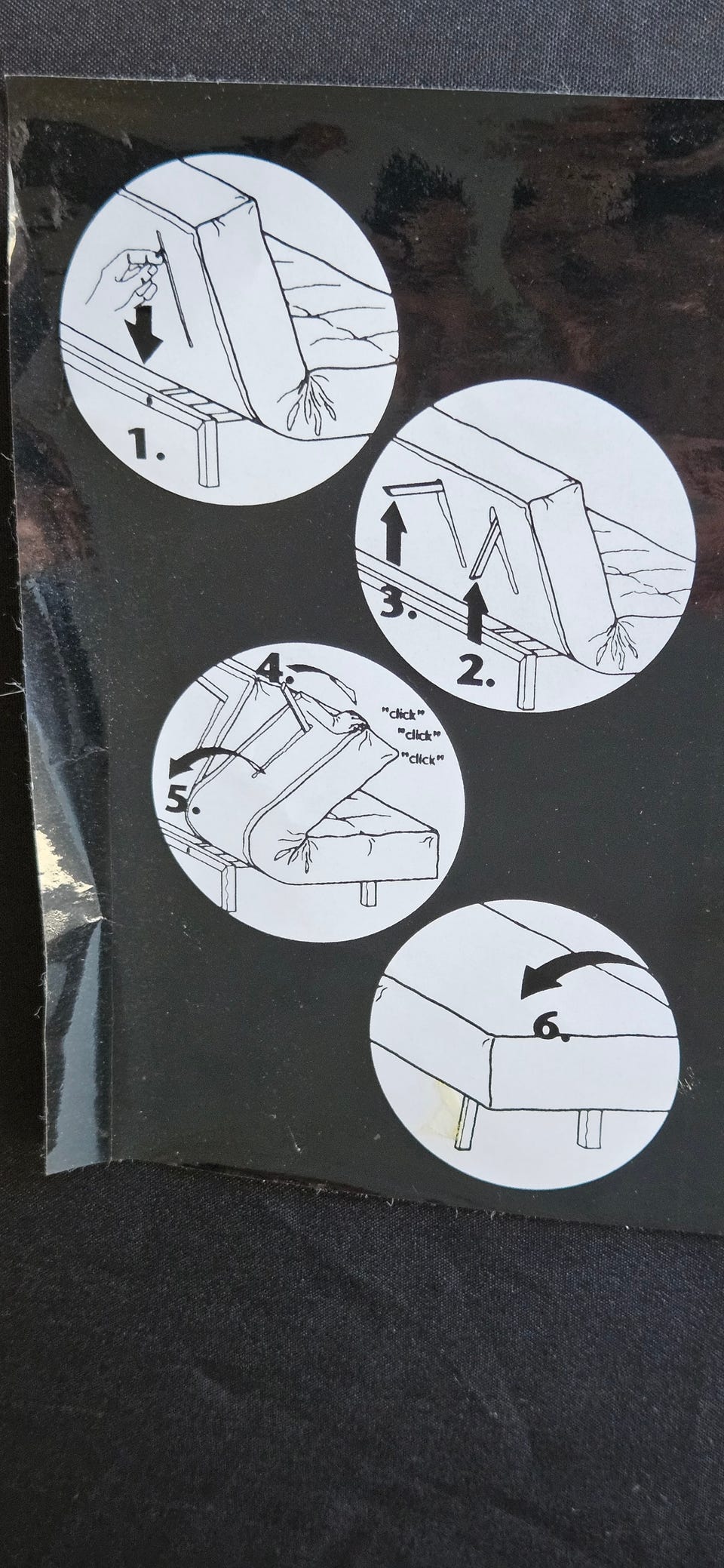 1.

3.

2.

4.

"click"
"click"
"click"

5.

6.