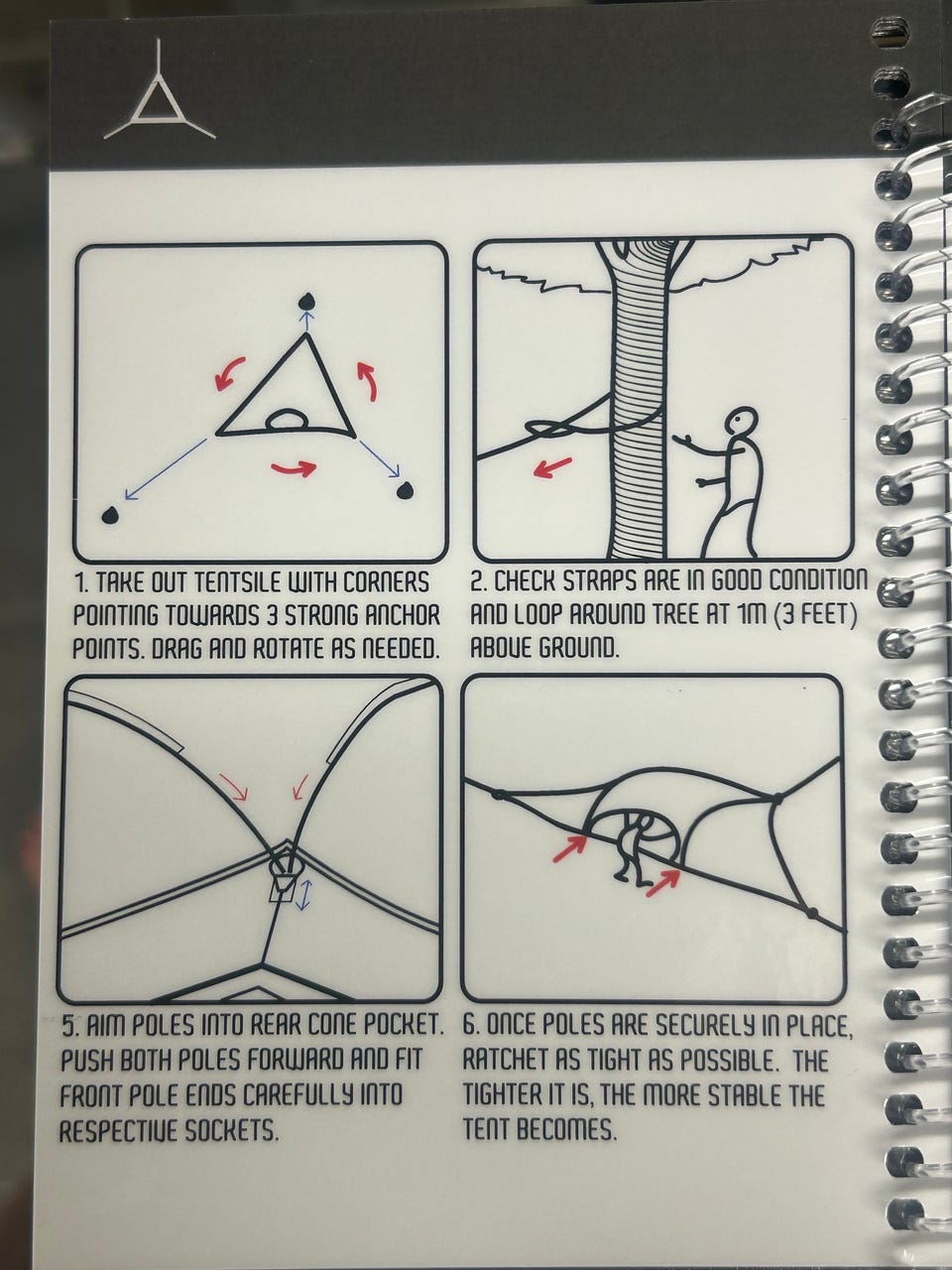 1. TAKE OUT TENTSILE WITH CORNERS POINTING TOWARDS 3 STRONG ANCHOR POINTS. DRAG AND ROTATE AS NEEDED.

2. CHECK STRAPS ARE IN GOOD CONDITION AND LOOP AROUND TREE AT 1M (3 FEET) ABOVE GROUND.

5. AIM POLES INTO REAR CONE POCKET. PUSH BOTH POLES FORWARD AND FIT FRONT POLE ENDS CAREFULLY INTO RESPECTIVE SOCKETS.

6. ONCE POLES ARE SECURELY IN PLACE, RATCHET AS TIGHT AS POSSIBLE. THE TIGHTER IT IS, THE MORE STABLE THE TENT BECOMES.