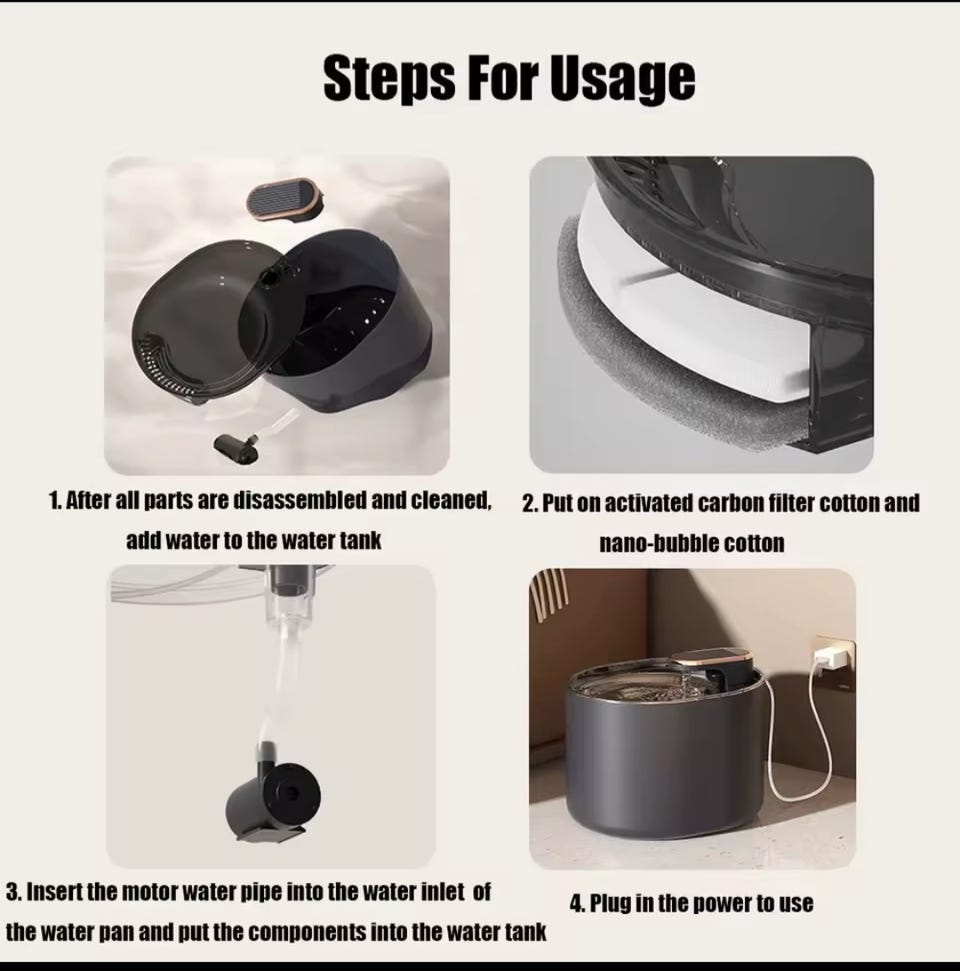 Steps For Usage

1. After all parts are disassembled and cleaned, add water to the water tank

2. Put on activated carbon filter cotton and nano-bubble cotton

3. Insert the motor water pipe into the water inlet of the water pan and put the components into the water tank

4. Plug in the power to use