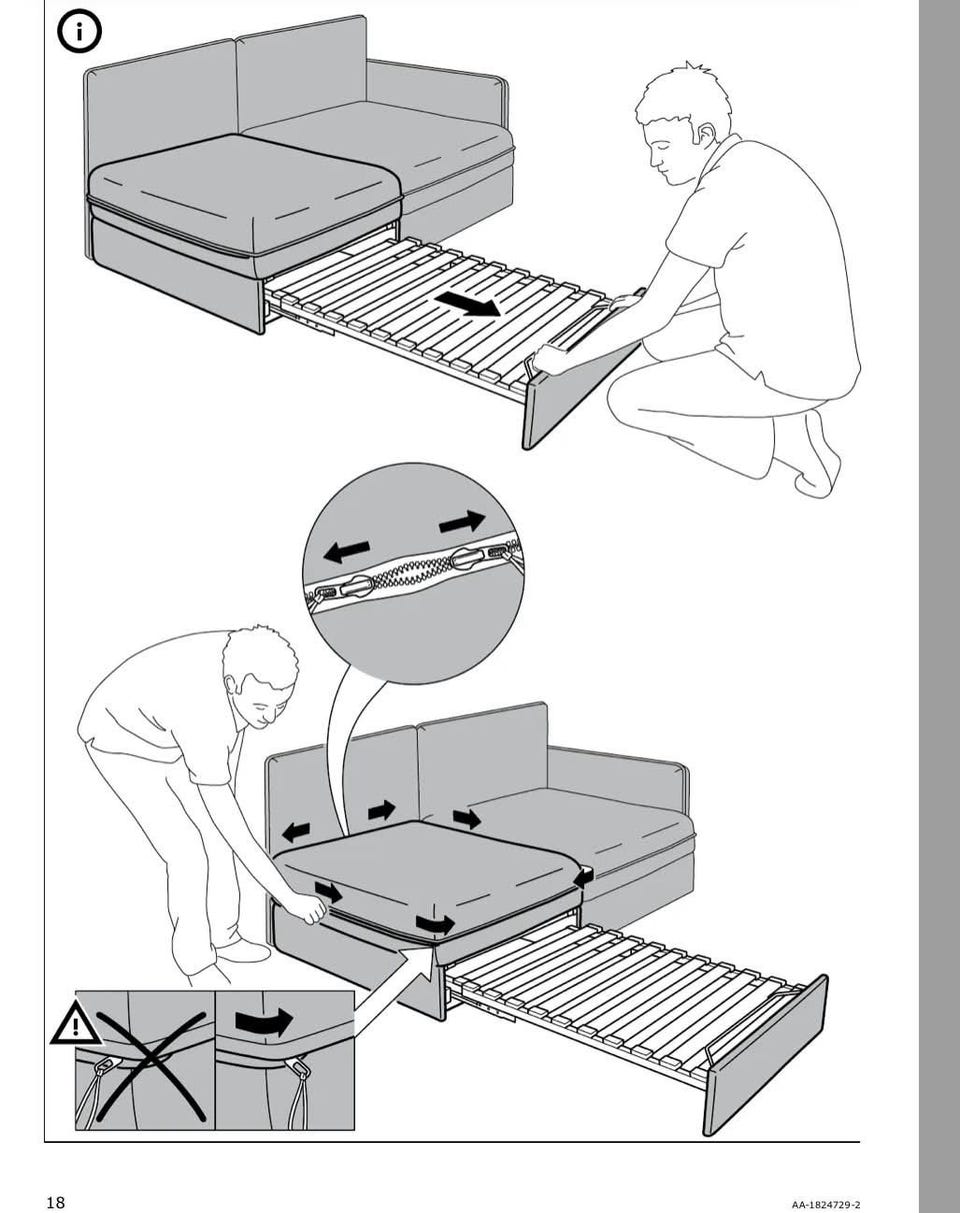 18

AA-1824729-2