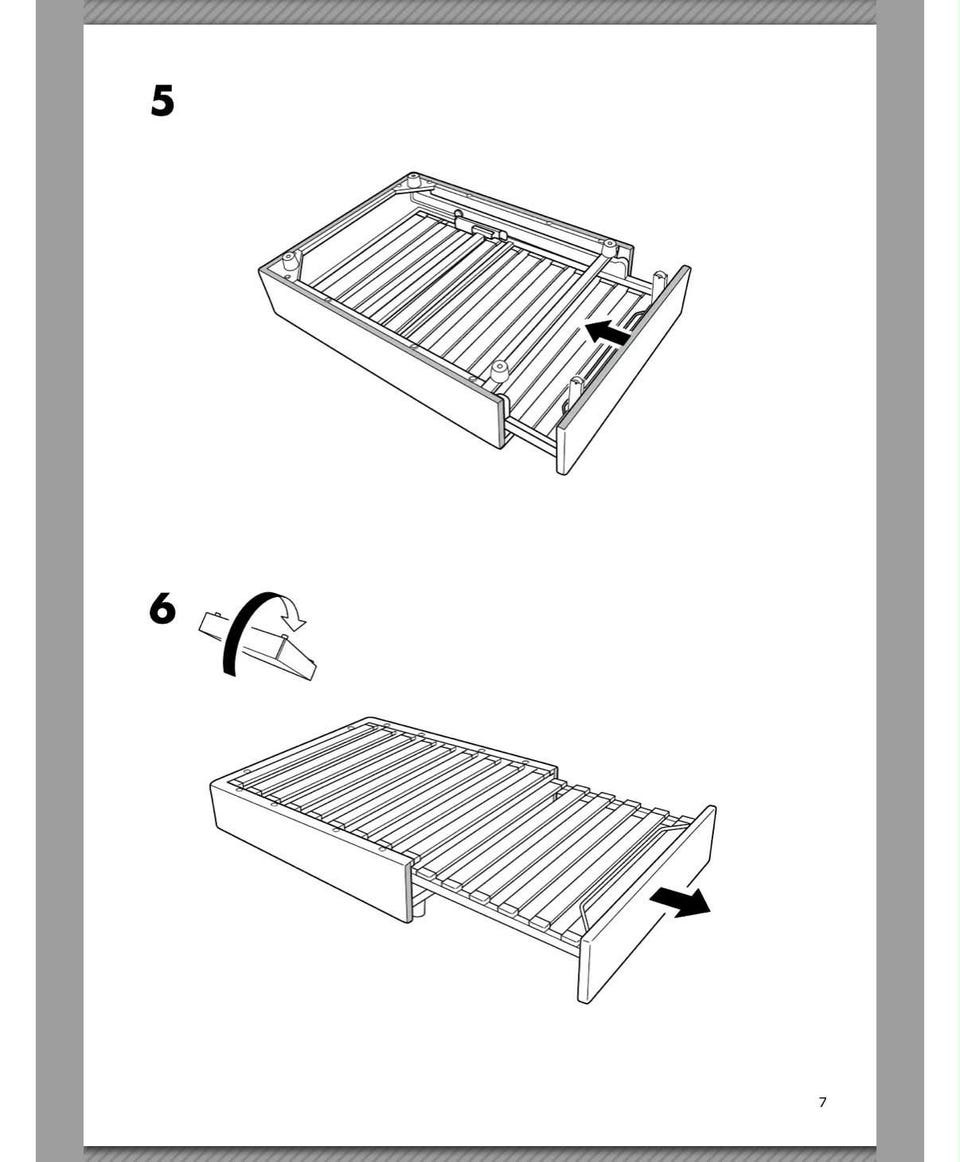 5

6

7