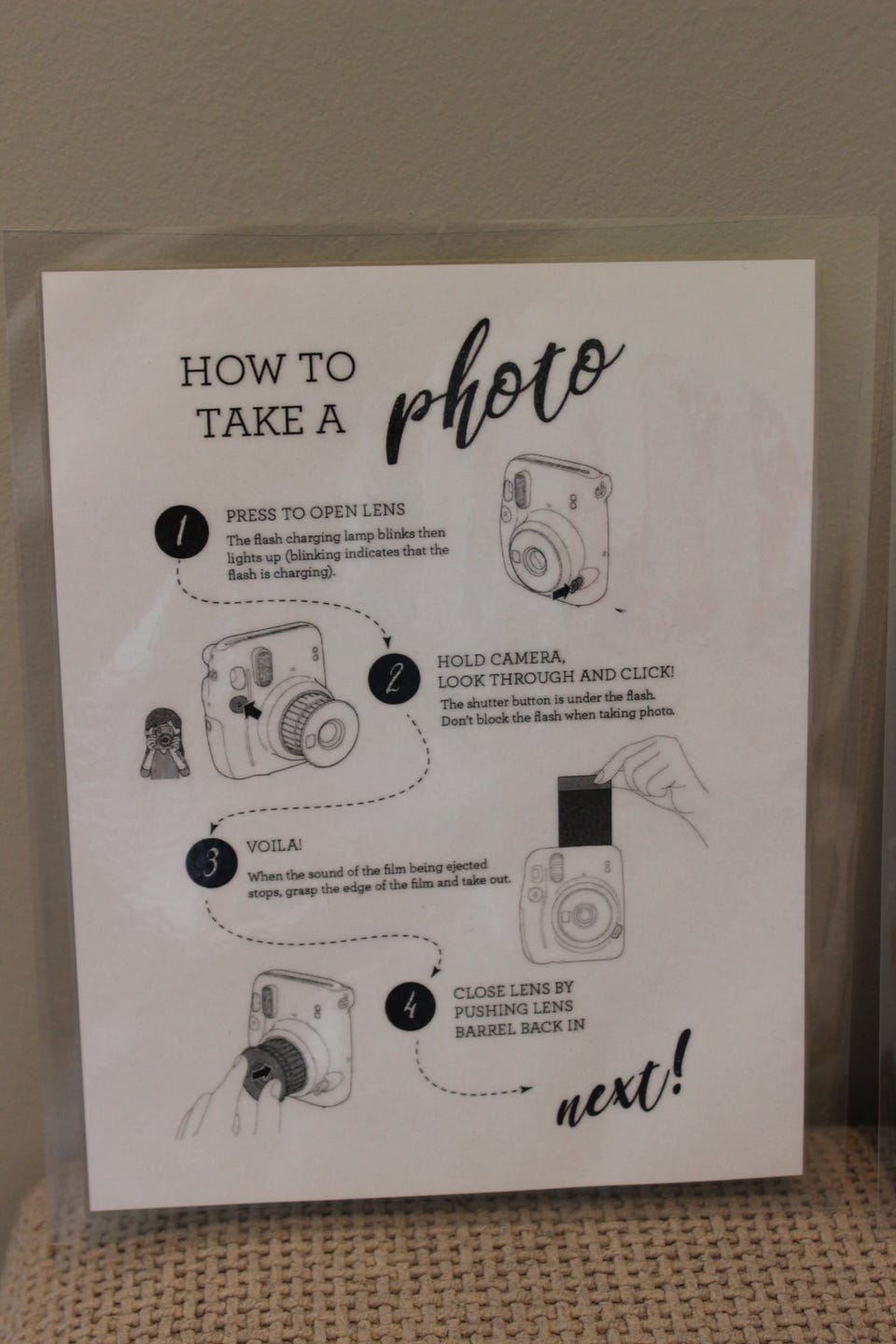 HOW TO TAKE A photo

1 PRESS TO OPEN LENS
The flash charging lamp blinks then lights up (blinking indicates that the flash is charging).

2 HOLD CAMERA, LOOK THROUGH AND CLICK!
The shutter button is under the flash. Don't block the flash when taking photo.

3 VOILA!
When the sound of the film being ejected stops, grasp the edge of the film and take out.

4 CLOSE LENS BY PUSHING LENS BARREL BACK IN

next!