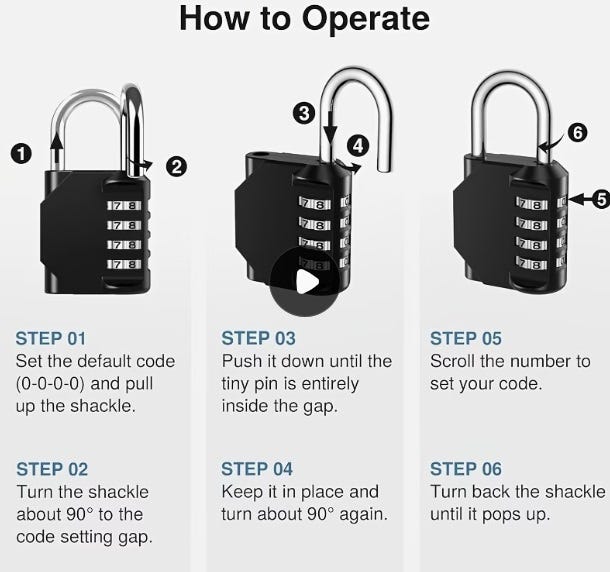 How to Operate

1

2

7 8
7 8
7 8
7 8

3

4

7 8
7 8
7 8
7 8

6

5

7 8
7 8
7 8
7 8

STEP 01
Set the default code (0-0-0-0) and pull up the shackle.

STEP 02
Turn the shackle about 90° to the code setting gap.

STEP 03
Push it down until the tiny pin is entirely inside the gap.

STEP 04
Keep it in place and turn about 90° again.

STEP 05
Scroll the number to set your code.

STEP 06
Turn back the shackle until it pops up.