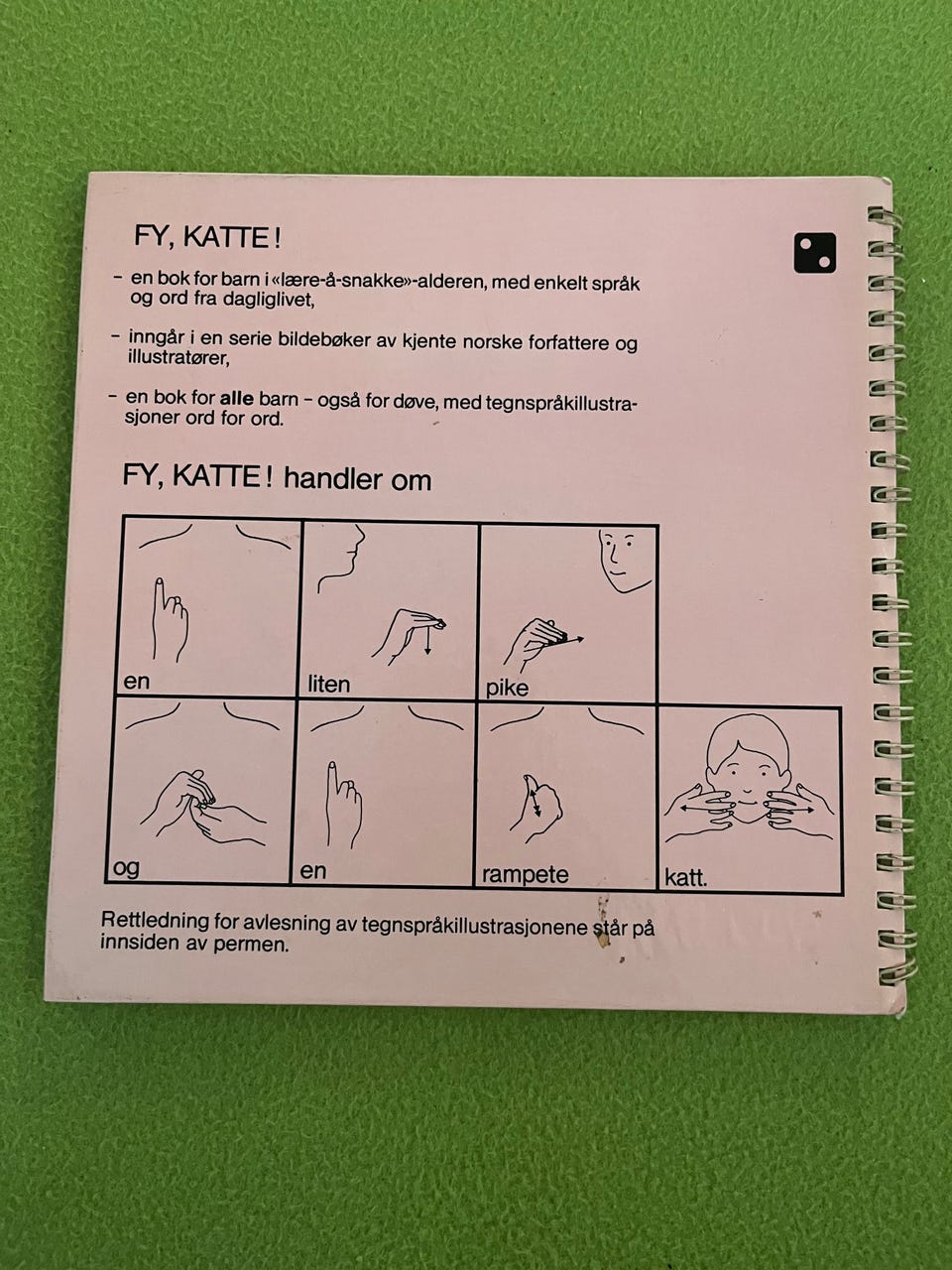 FY, KATTE!

- en bok for barn i «lære-å-snakke»-alderen, med enkelt språk og ord fra dagliglivet,

- inngår i en serie bildebøker av kjente norske forfattere og illustratører,

- en bok for alle barn - også for døve, med tegnspråkillustrasjoner ord for ord.

FY, KATTE! handler om

en

liten

pike

og

en

rampete

katt.

Rettledning for avlesning av tegnspråkillustrasjonene står på innsiden av permen.