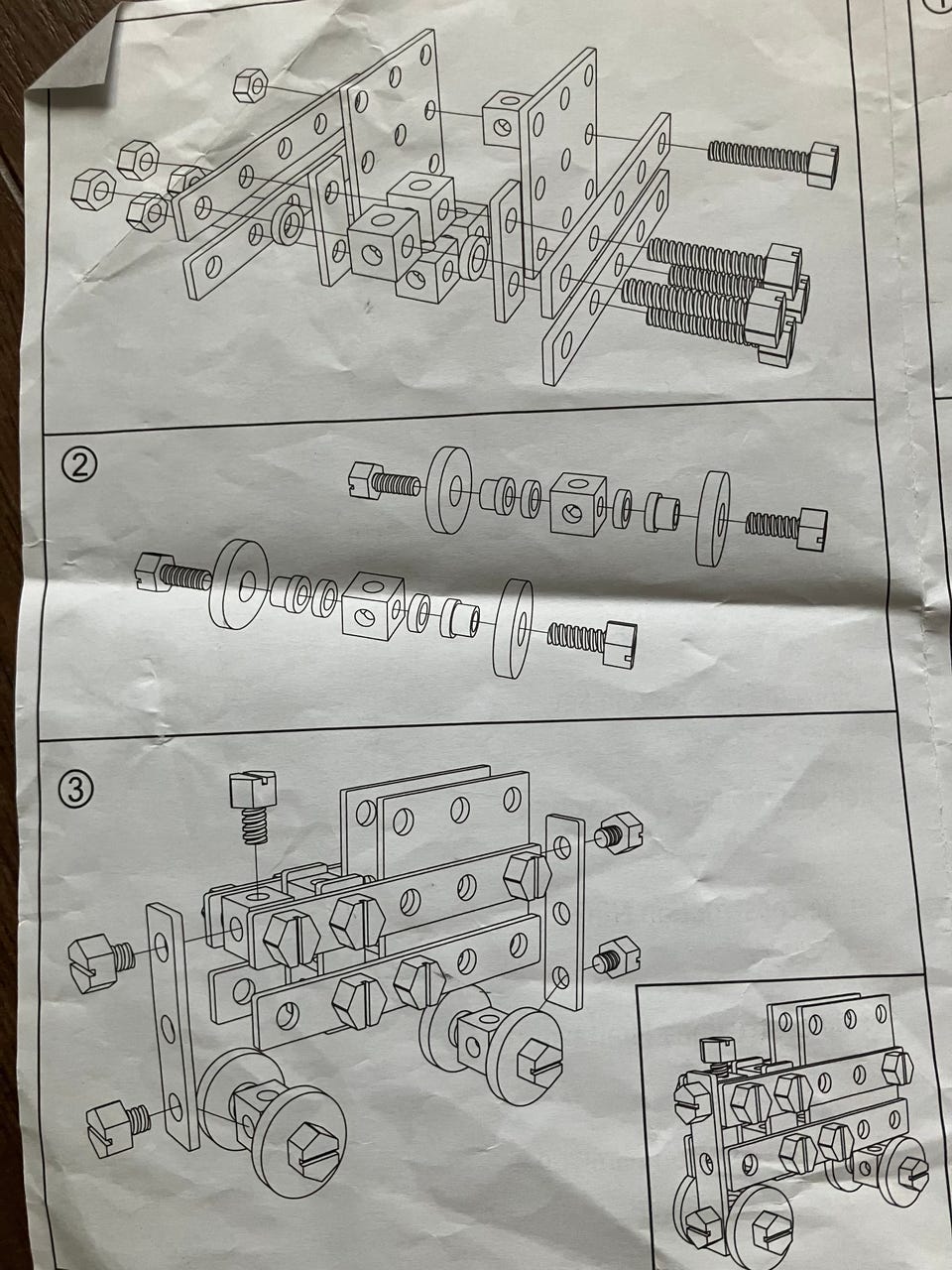 ②

③