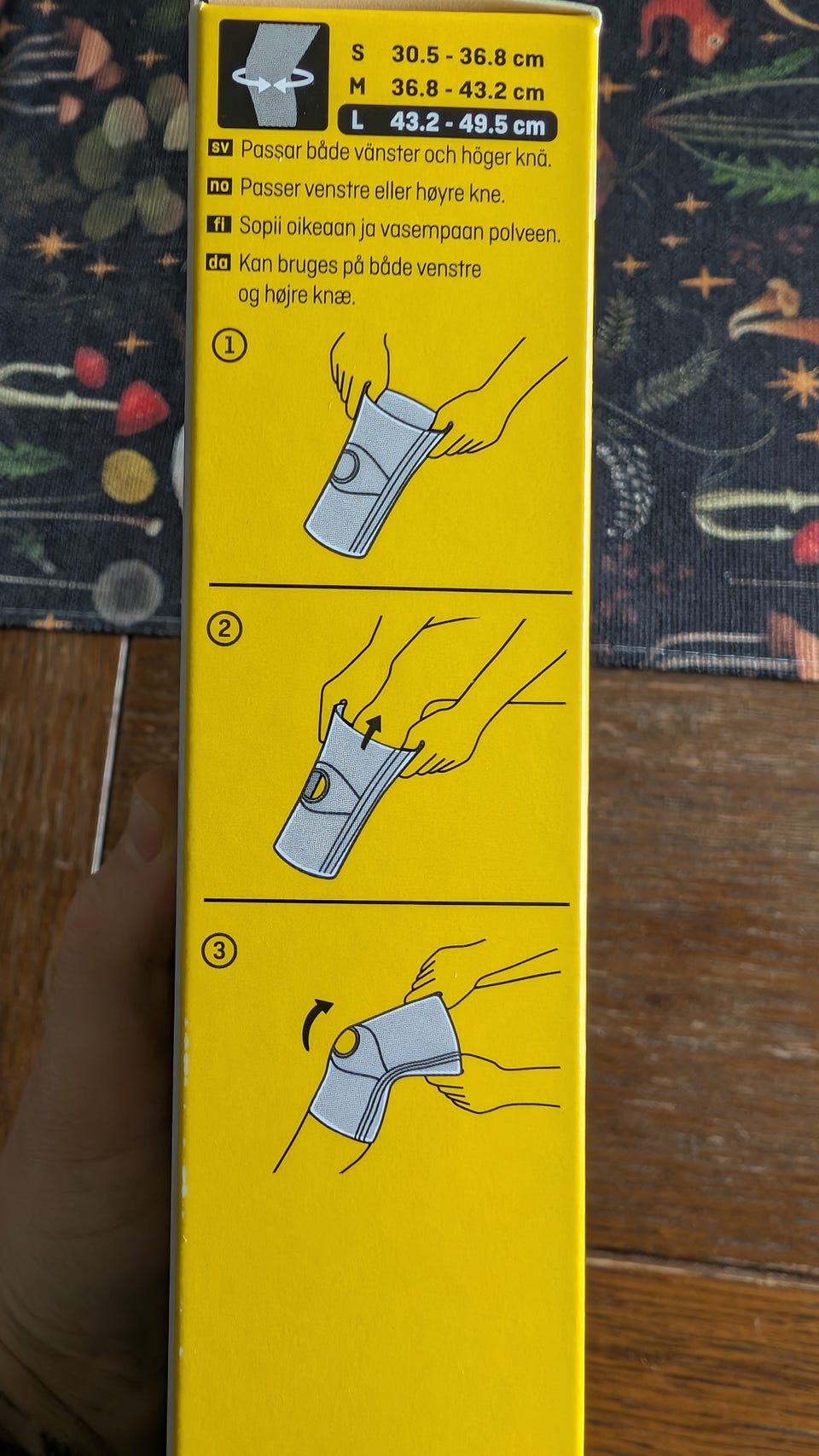 S 30.5 - 36.8 cm
M 36.8 - 43.2 cm
L 43.2 - 49.5 cm

sv Passar både vänster och höger knä.

no Passer venstre eller høyre kne.

fi Sopii oikeaan ja vasempaan polveen.

da Kan bruges på både venstre og højre knæ.

1

2

3