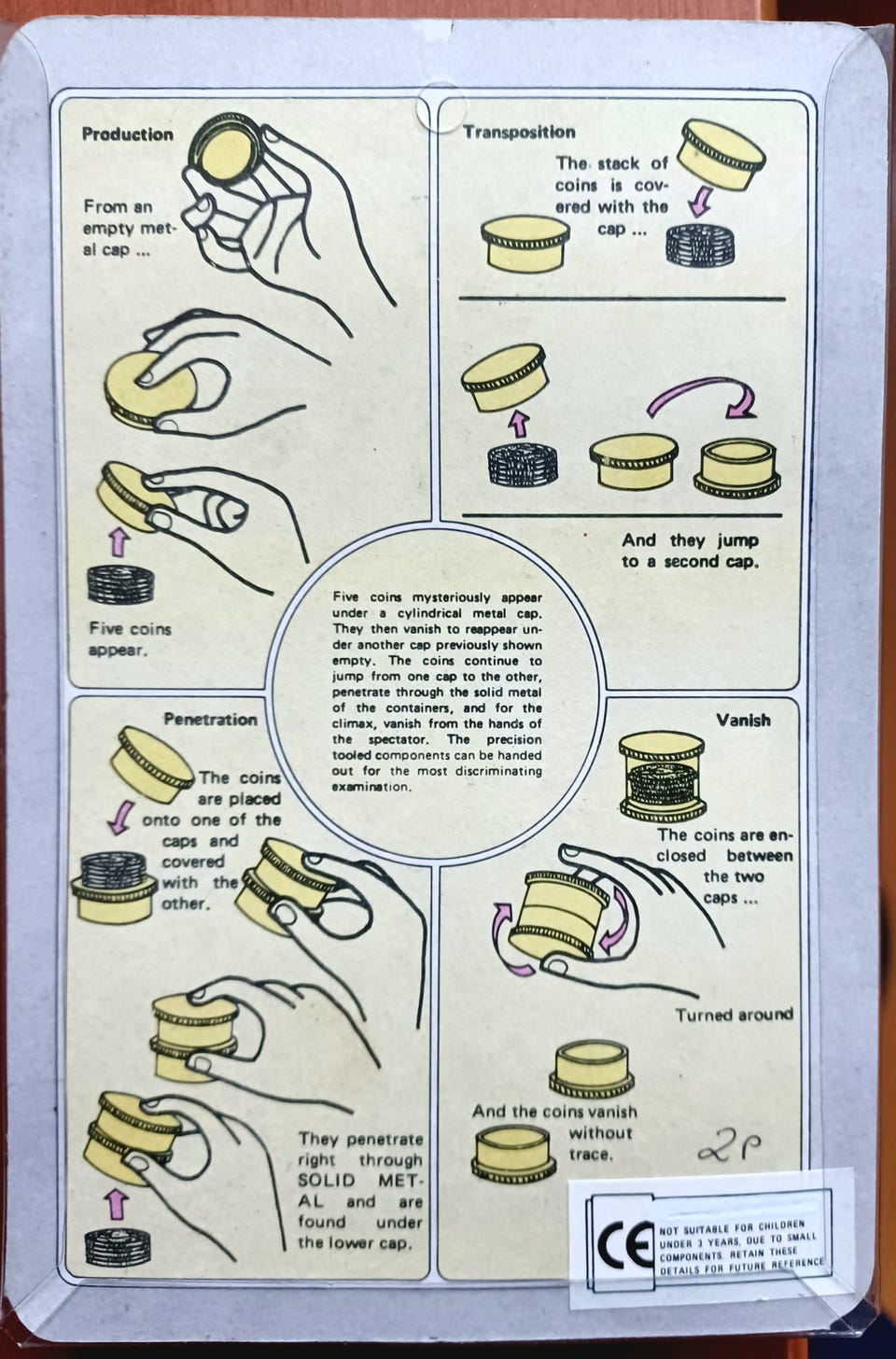 Production

From an empty metal cap ...

Five coins appear.

Transposition

The stack of coins is covered with the cap ...

And they jump to a second cap.

Five coins mysteriously appear under a cylindrical metal cap. They then vanish to reappear under another cap previously shown empty. The coins continue to jump from one cap to the other, penetrate through the solid metal of the containers, and for the climax, vanish from the hands of the spectator. The precision tooled components can be handed out for the most discriminating examination.

Penetration

The coins are placed onto one of the caps and covered with the other.

They penetrate right through SOLID METAL and are found under the lower cap.

Vanish

The coins are enclosed between the two caps ...

Turned around

And the coins vanish without trace.

2p

CE

NOT SUITABLE FOR CHILDREN UNDER 3 YEARS, DUE TO SMALL COMPONENTS. RETAIN THESE DETAILS FOR FUTURE REFERENCE