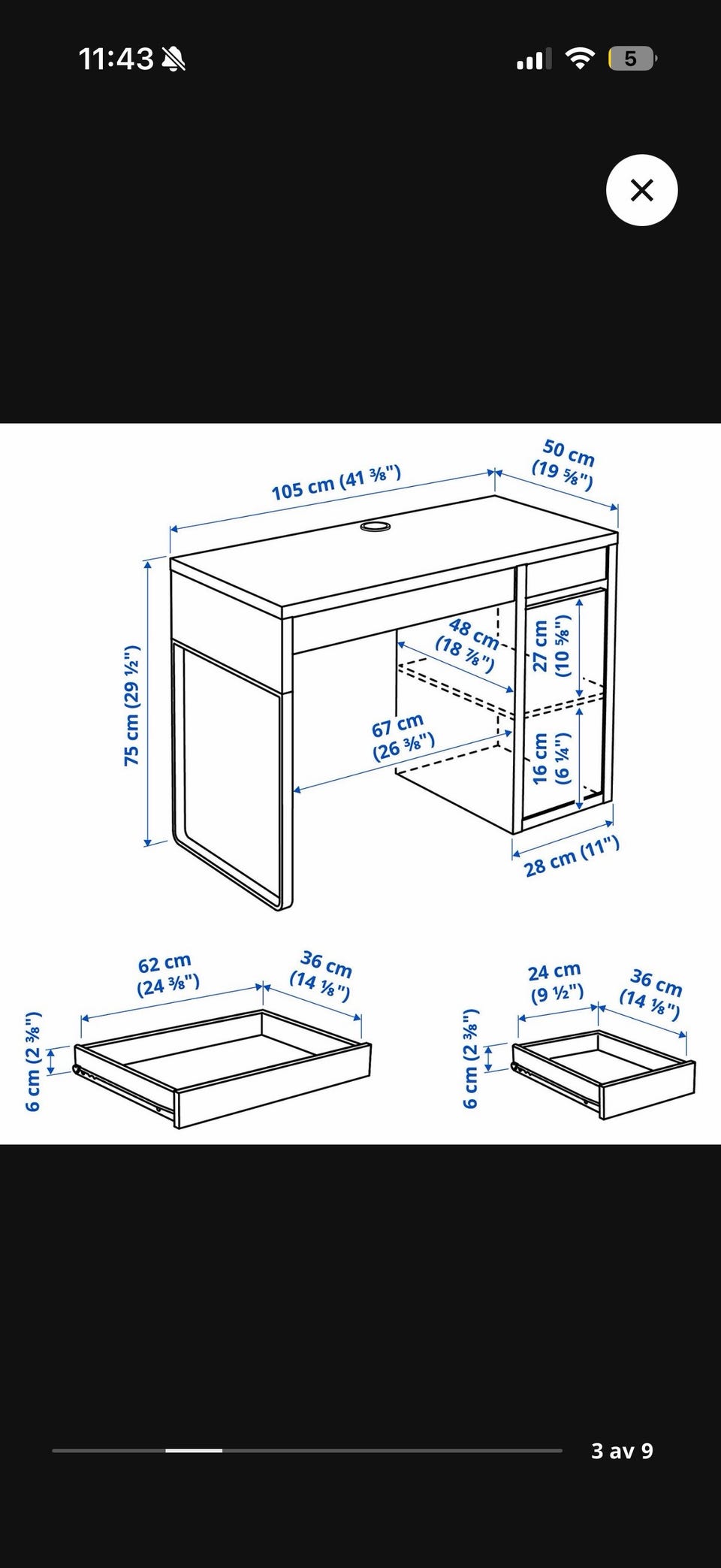 11:43

5

105 cm (41 ⅜")

50 cm (19 ⅝")

75 cm (29 ½")

48 cm (18 ⅞")

27 cm (10 ⅝")

67 cm (26 ⅜")

16 cm (6 ¼")

28 cm (11")

62 cm (24 ⅜")

36 cm (14 ⅛")

6 cm (2 ⅜")

24 cm (9 ½")

36 cm (14 ⅛")

6 cm (2 ⅜")

3 av 9