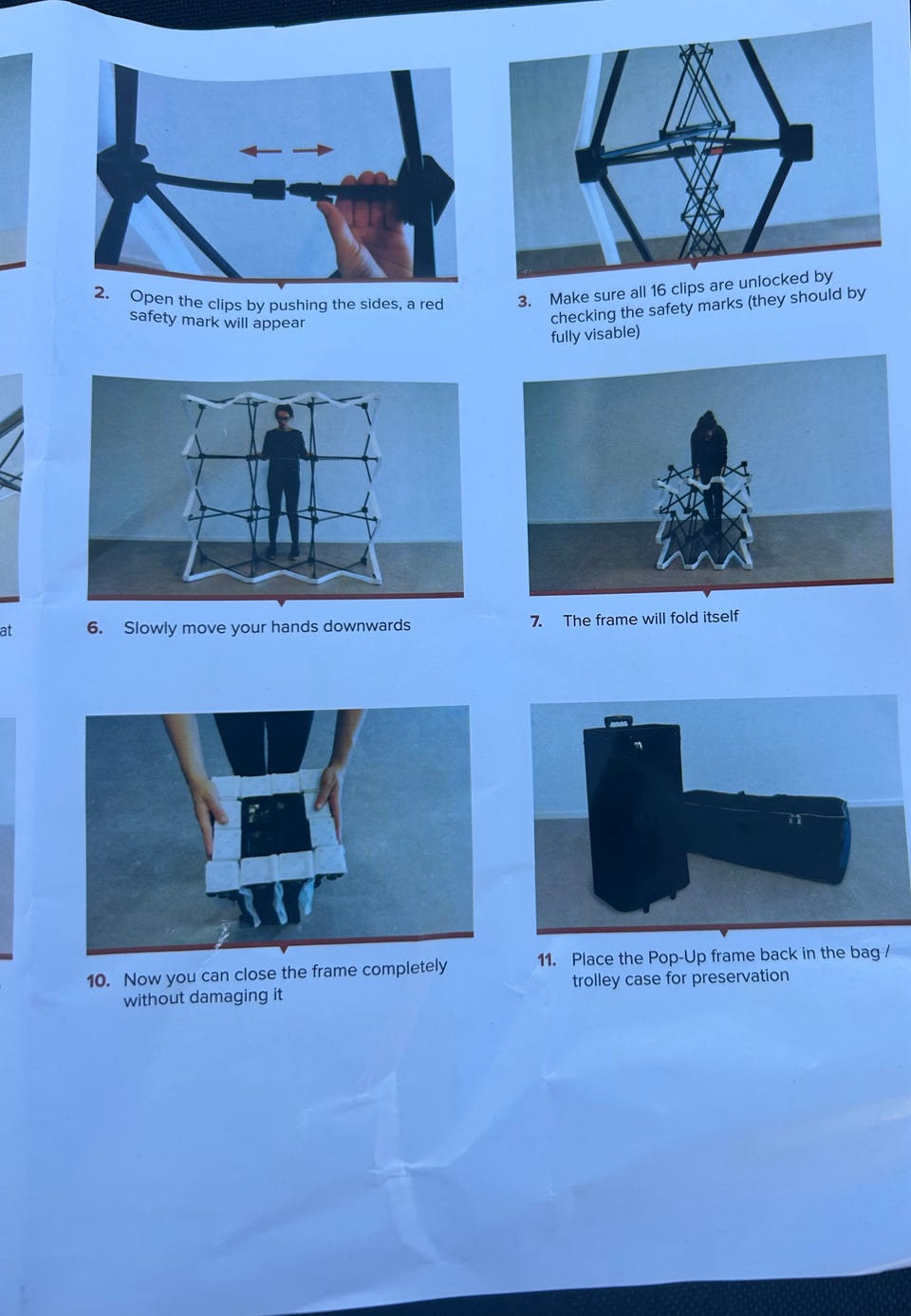 2. Open the clips by pushing the sides, a red safety mark will appear

3. Make sure all 16 clips are unlocked by checking the safety marks (they should by fully visable)

at

6. Slowly move your hands downwards

7. The frame will fold itself

10. Now you can close the frame completely without damaging it

11. Place the Pop-Up frame back in the bag / trolley case for preservation