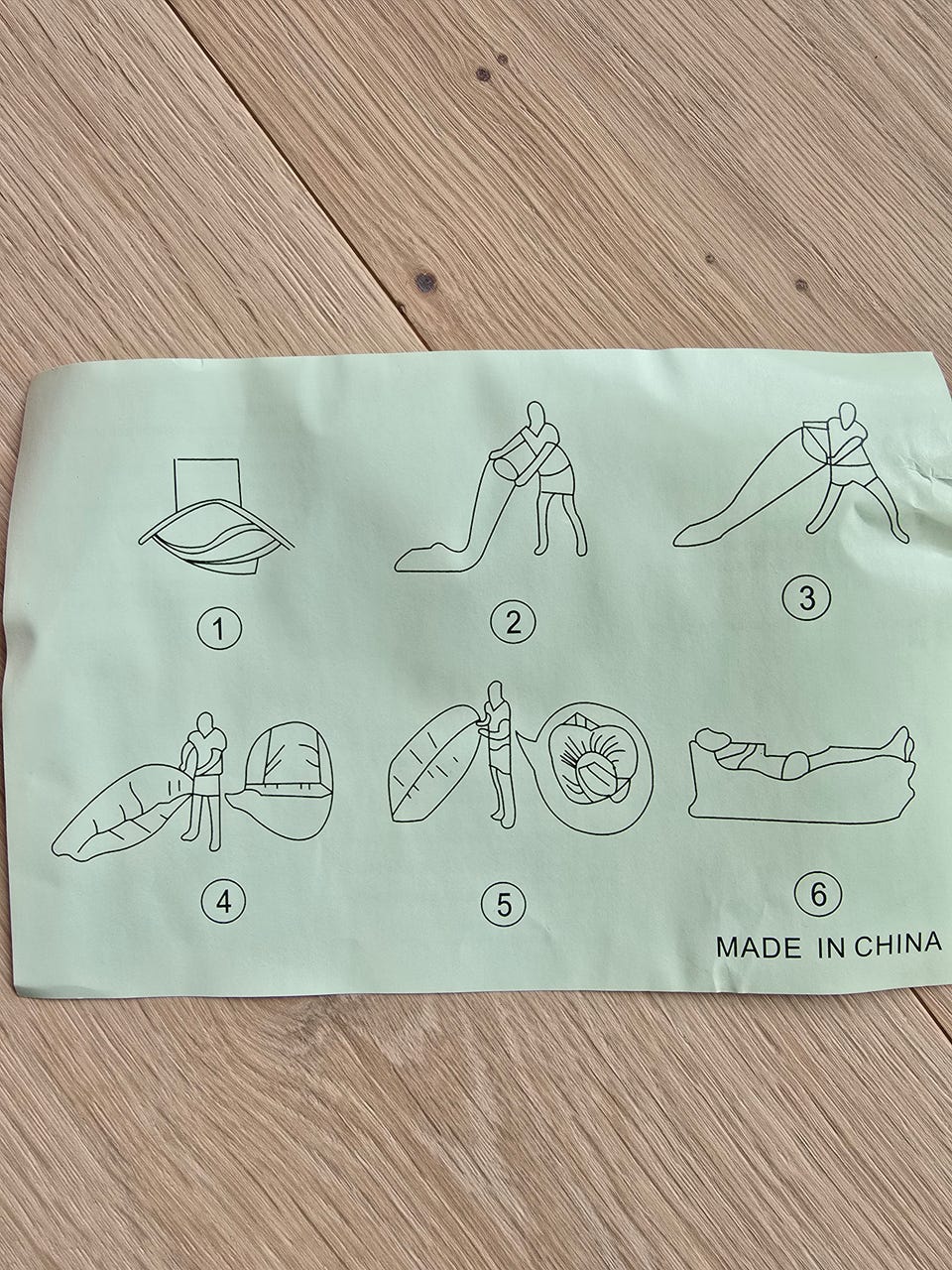 1

2

3

4

5

6

MADE IN CHINA