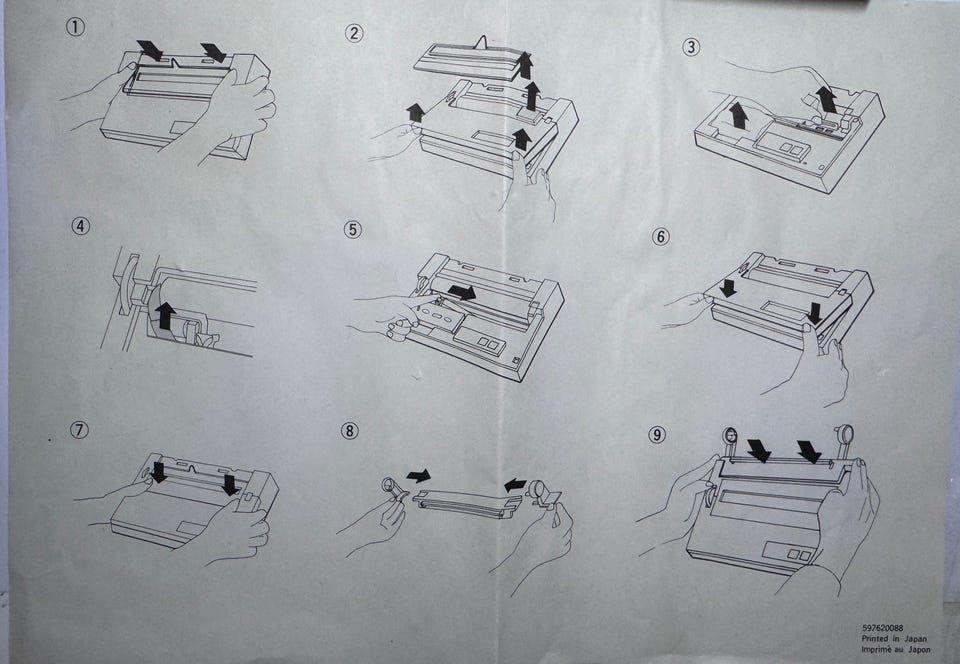 ①

②

③

④

⑤

⑥

⑦

⑧

⑨

597620088
Printed in Japan
Imprimé au Japon