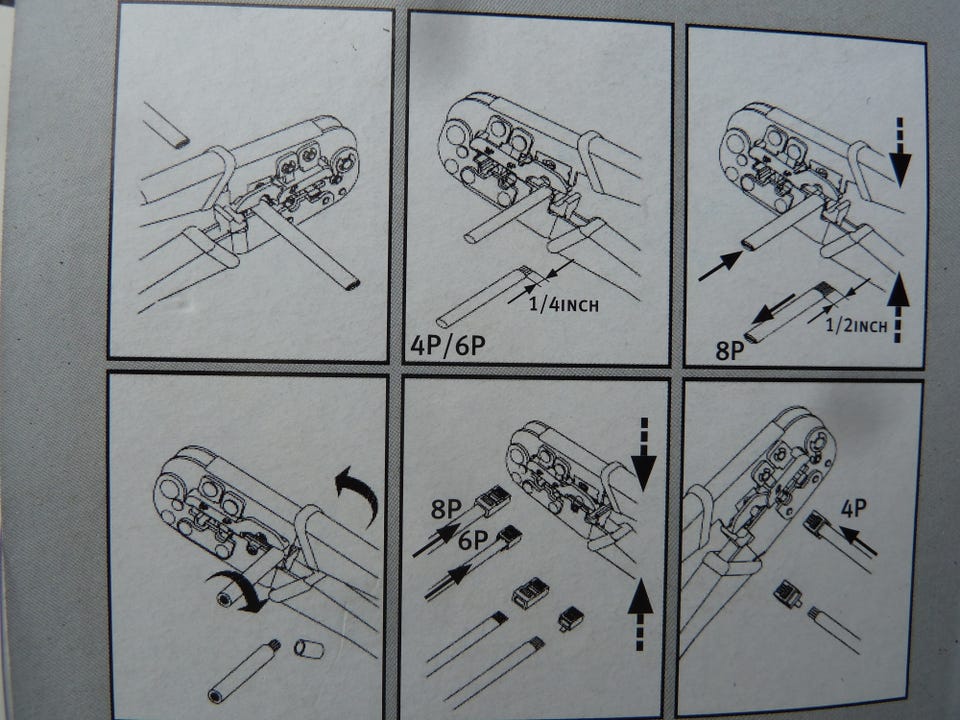 1/4INCH
4P/6P

1/2INCH
8P

8P
6P

4P