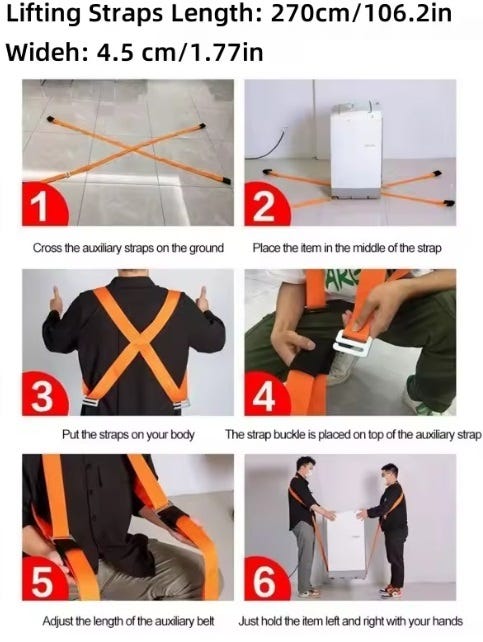 Lifting Straps Length: 270cm/106.2in
Wideh: 4.5 cm/1.77in

1
Cross the auxiliary straps on the ground

2
Place the item in the middle of the strap

3
Put the straps on your body

4
The strap buckle is placed on top of the auxiliary strap

5
Adjust the length of the auxiliary belt

6
Just hold the item left and right with your hands