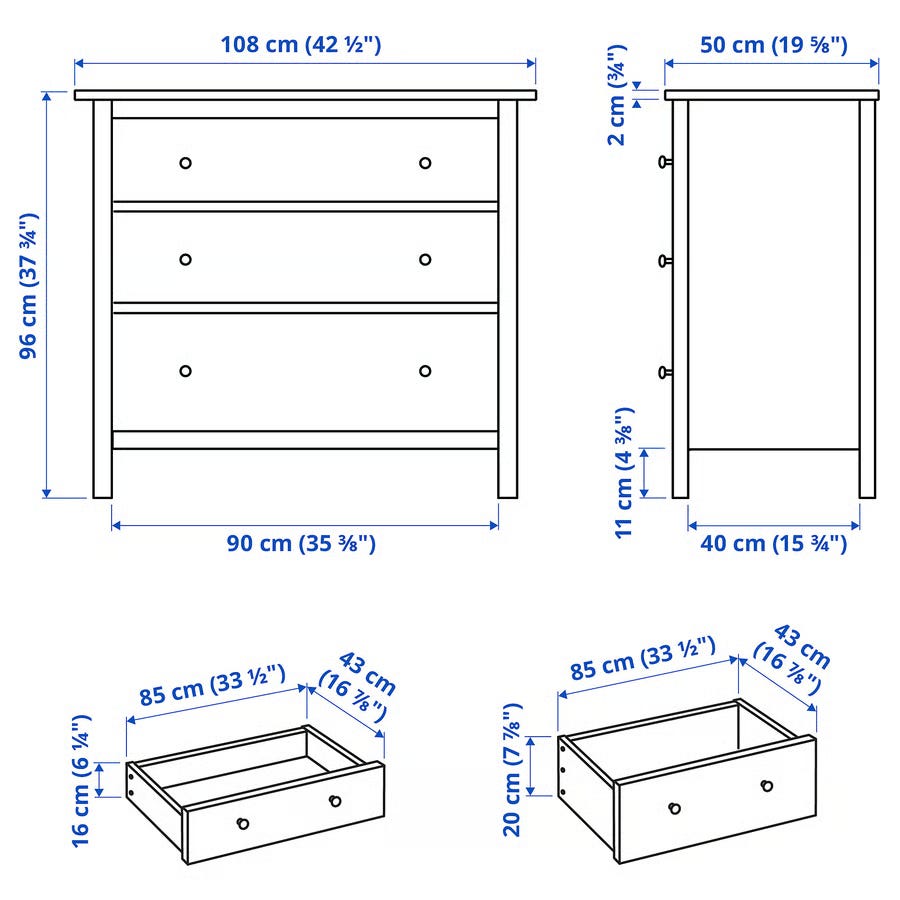 108 cm (42 ½")

96 cm (37 ¾")

90 cm (35 ⅜")

50 cm (19 ⅝")

2 cm (¾")

11 cm (4 ⅜")

40 cm (15 ¾")

85 cm (33 ½")

43 cm (16 ⅞")

16 cm (6 ¼")

85 cm (33 ½")

43 cm (16 ⅞")

20 cm (7 ⅞")